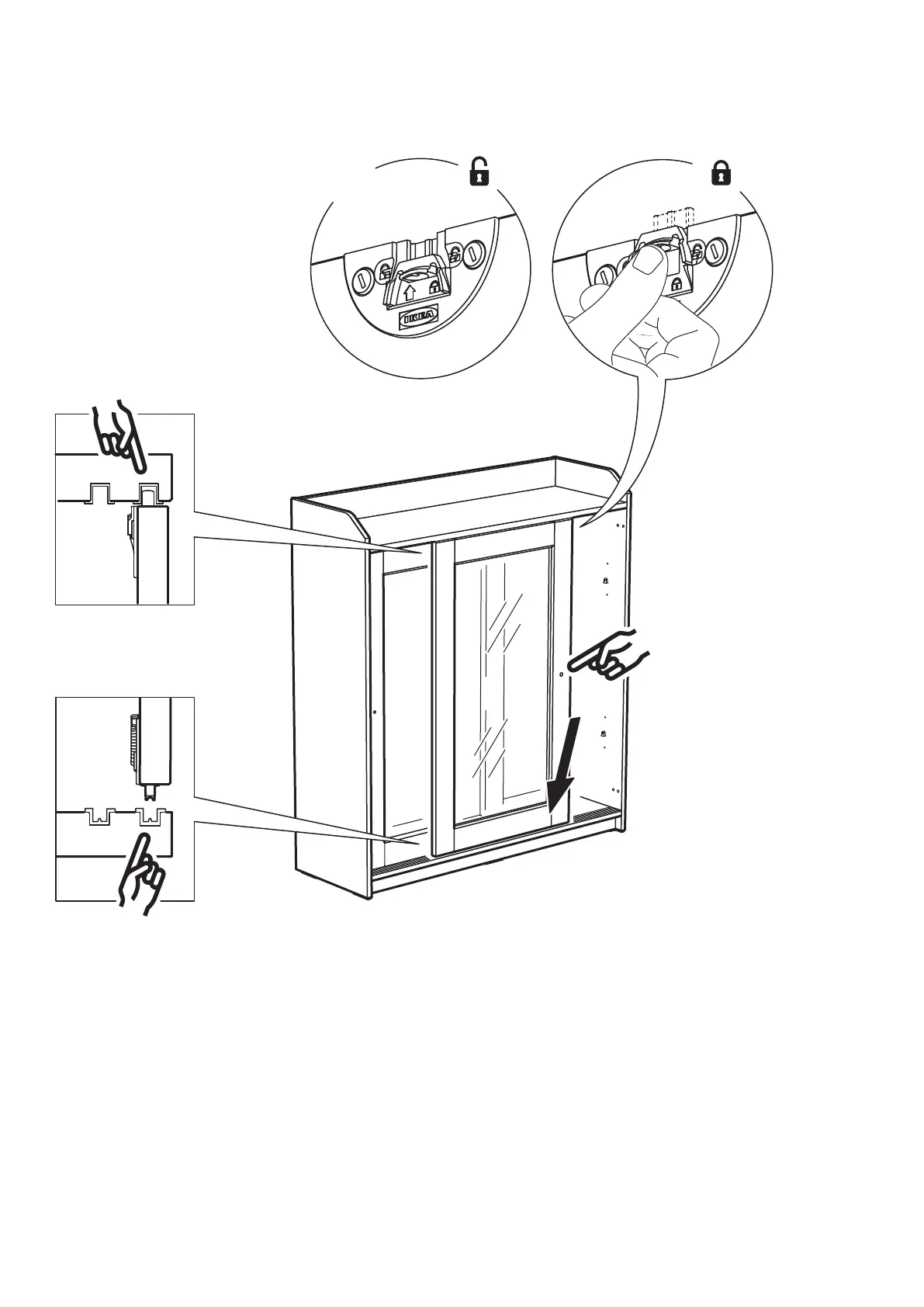 IKEA