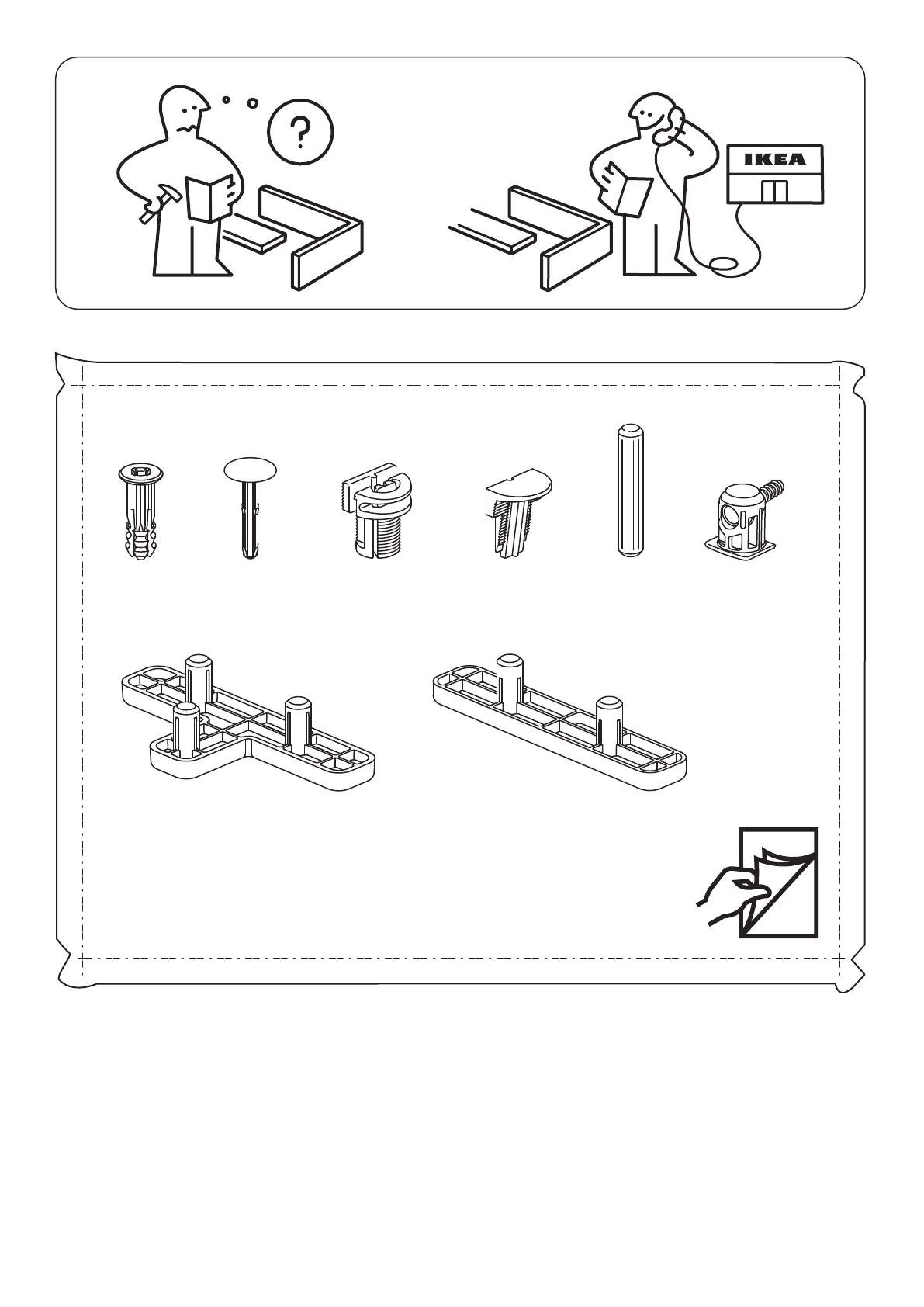 ?

IKEA