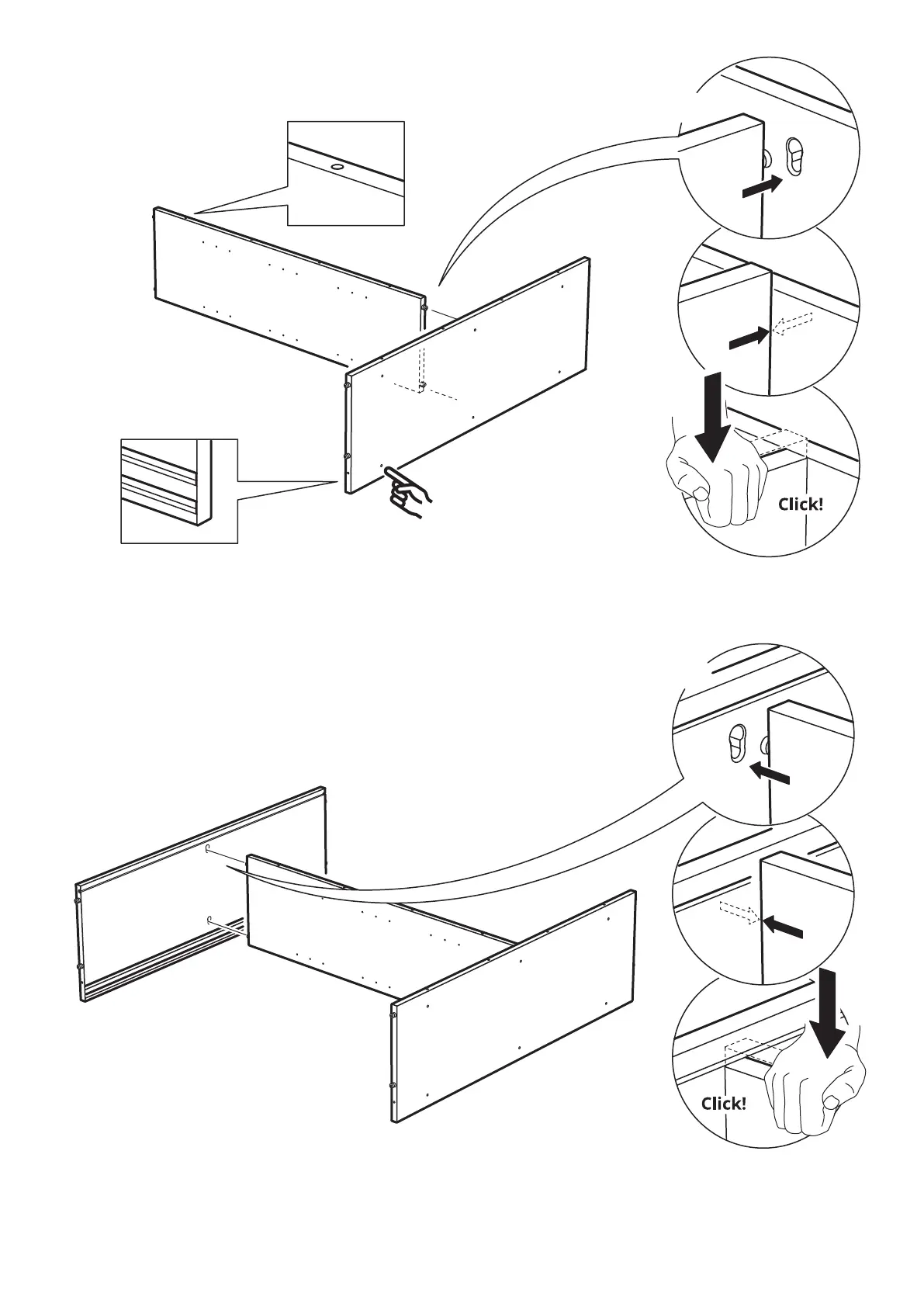 Click!

Click!