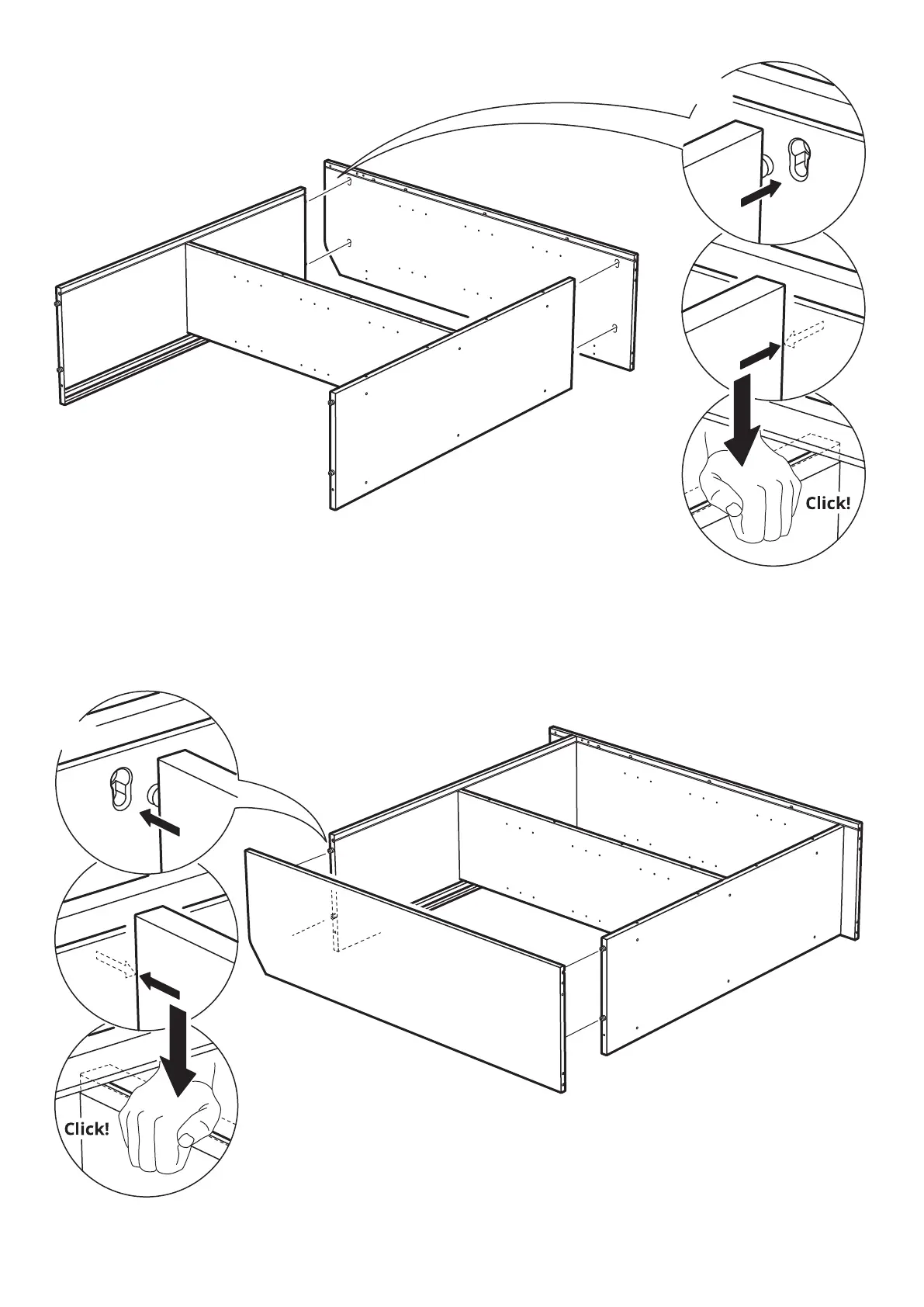 Click!

Click!