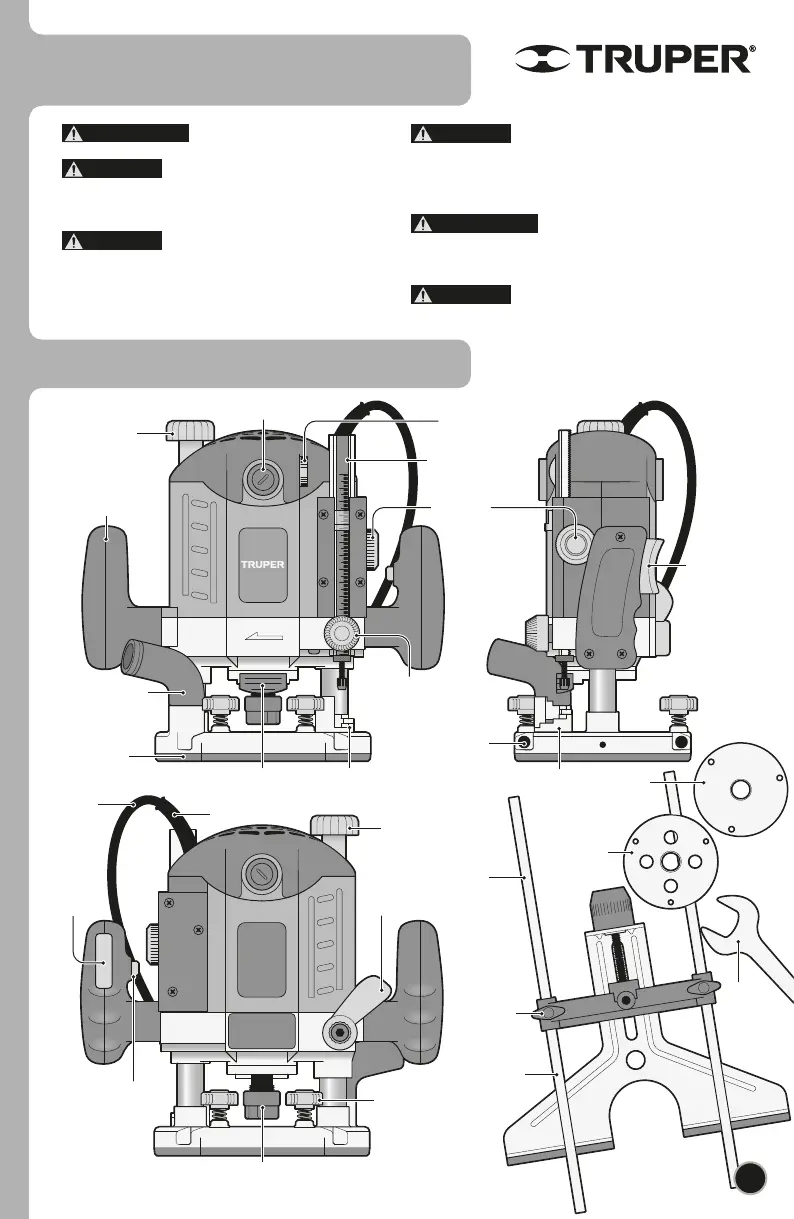 TRUPER®

TRUPER