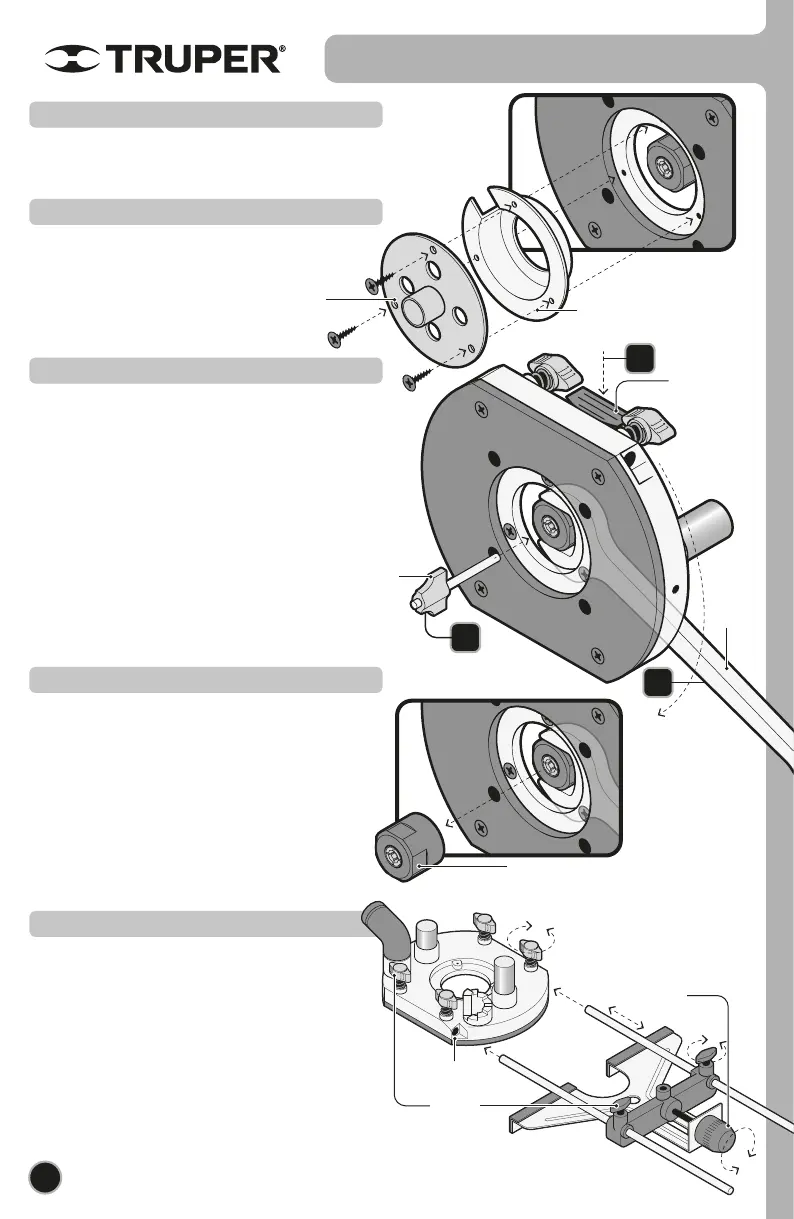 TRUPER®