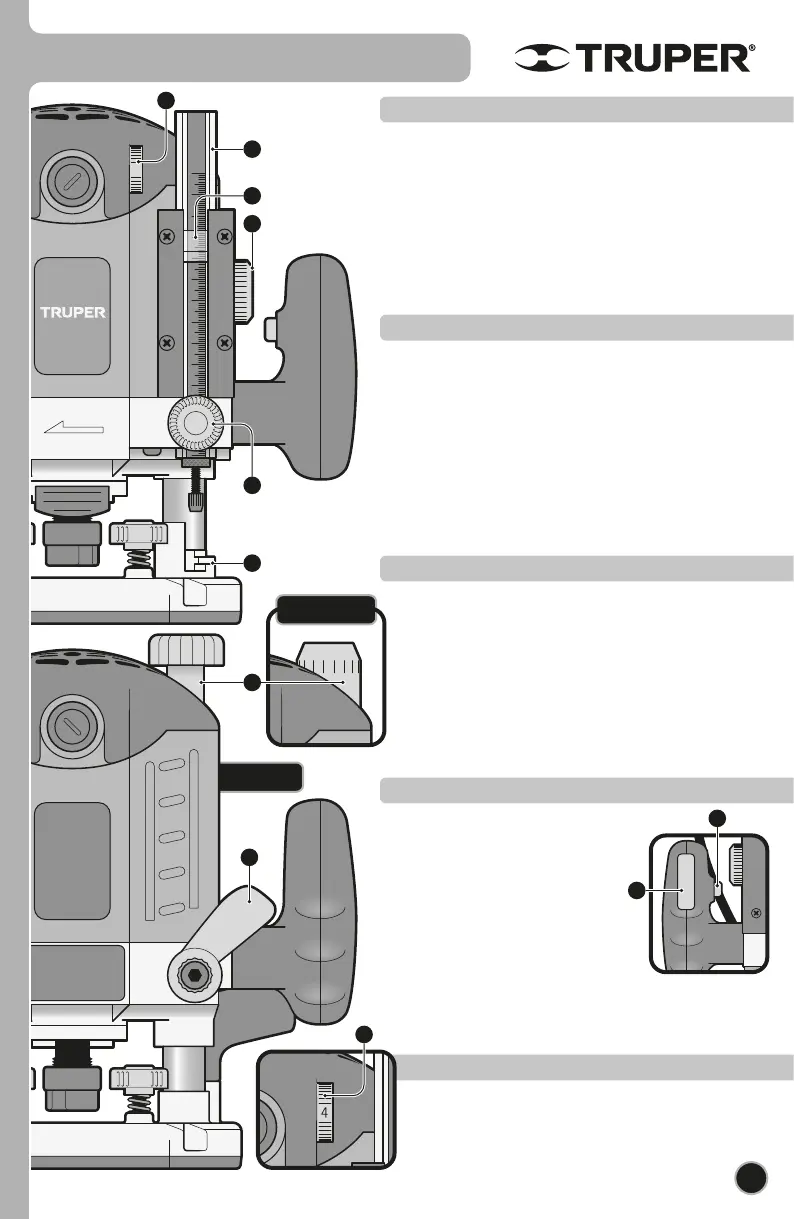 TRUPER®

TRUPER

4