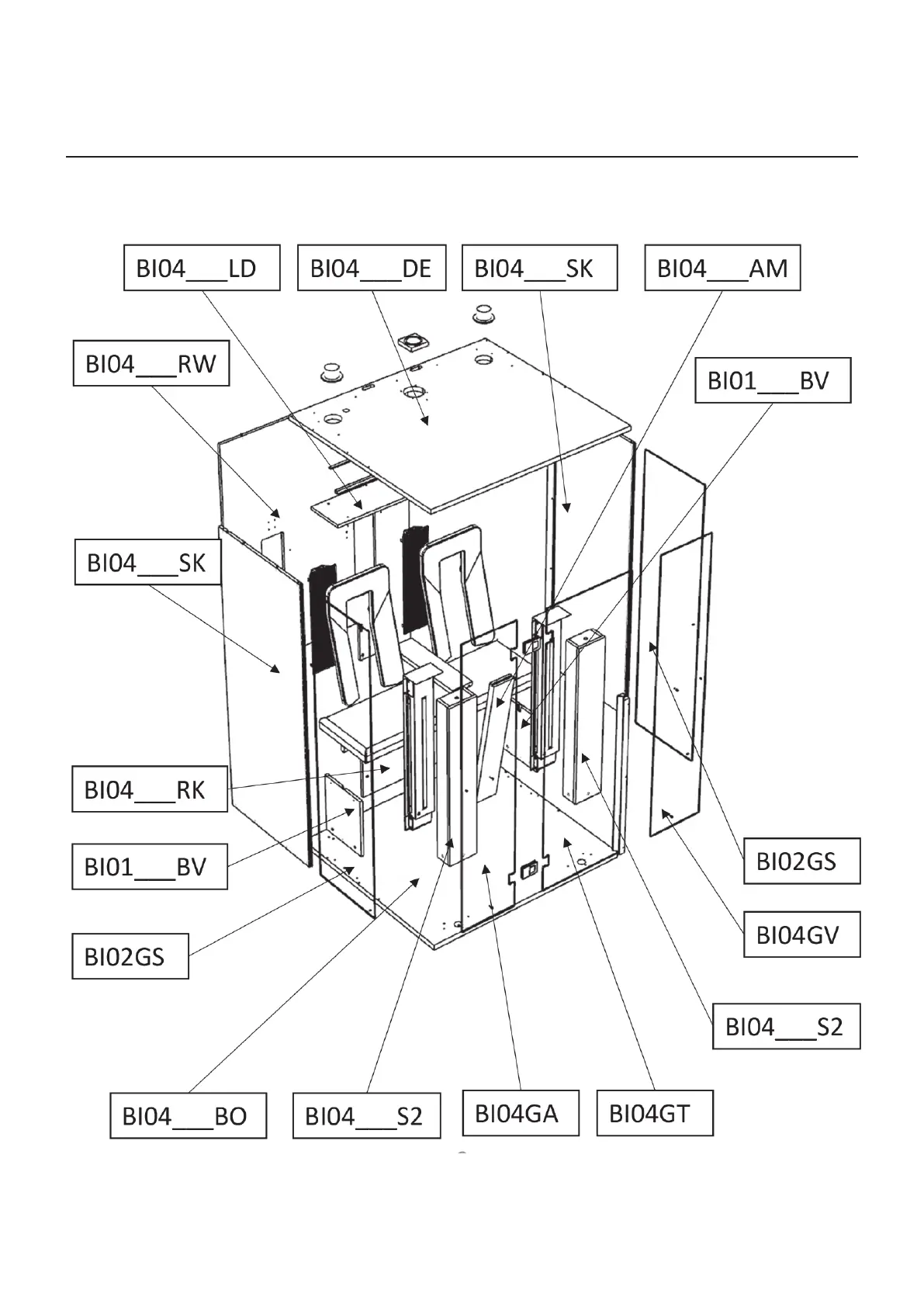 BI04___LD
BI04___DE
BI04___SK
BI04___AM
BI04___RW
BI01___BV
BI04___SK
BI04___RK
BI01___BV
BI02GS
BI02GS
BI04GV
BI04___S2
BI04___BO
BI04___S2
BI04GA
BI04GT