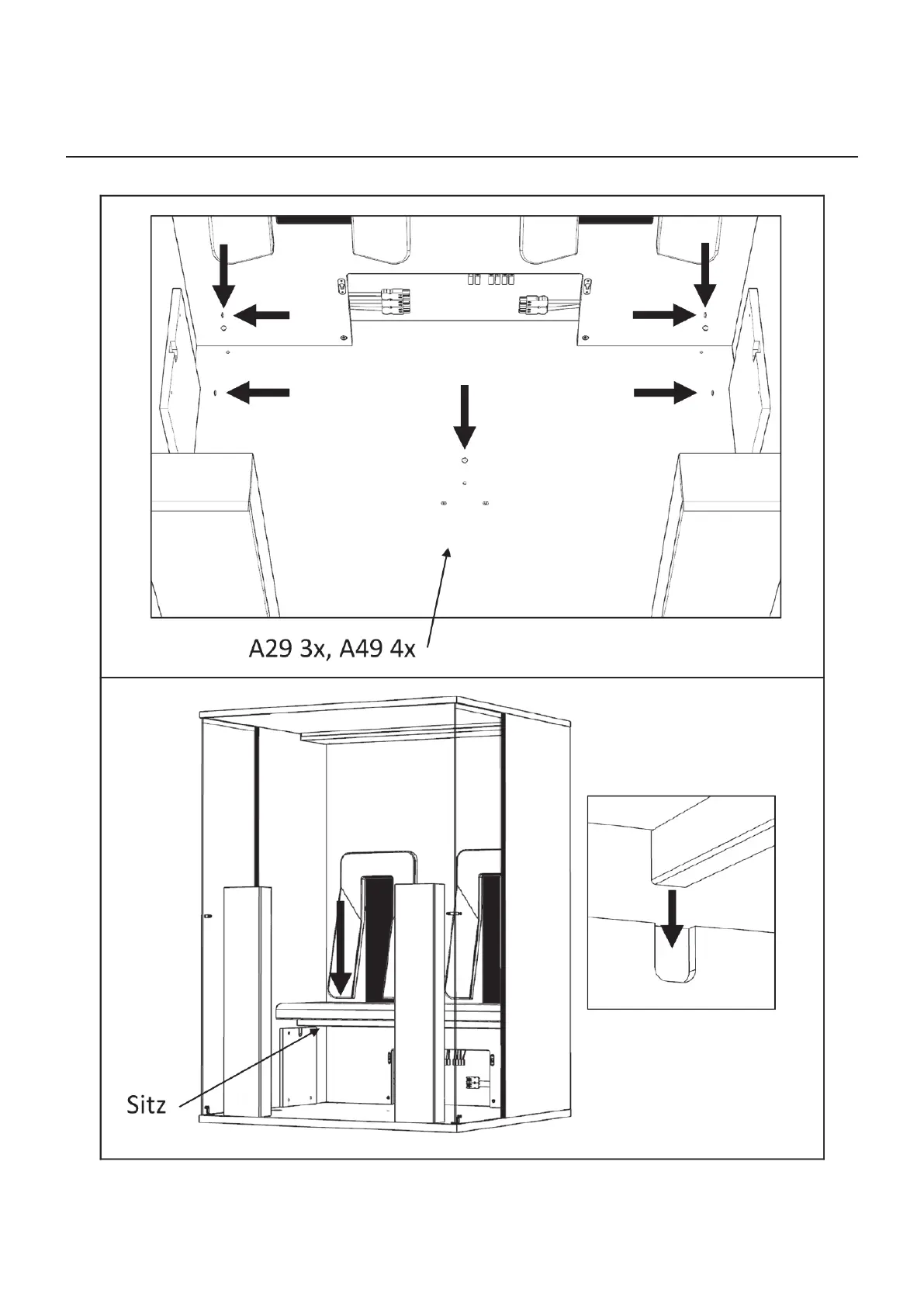 A29 3x, A49 4x

Sitz