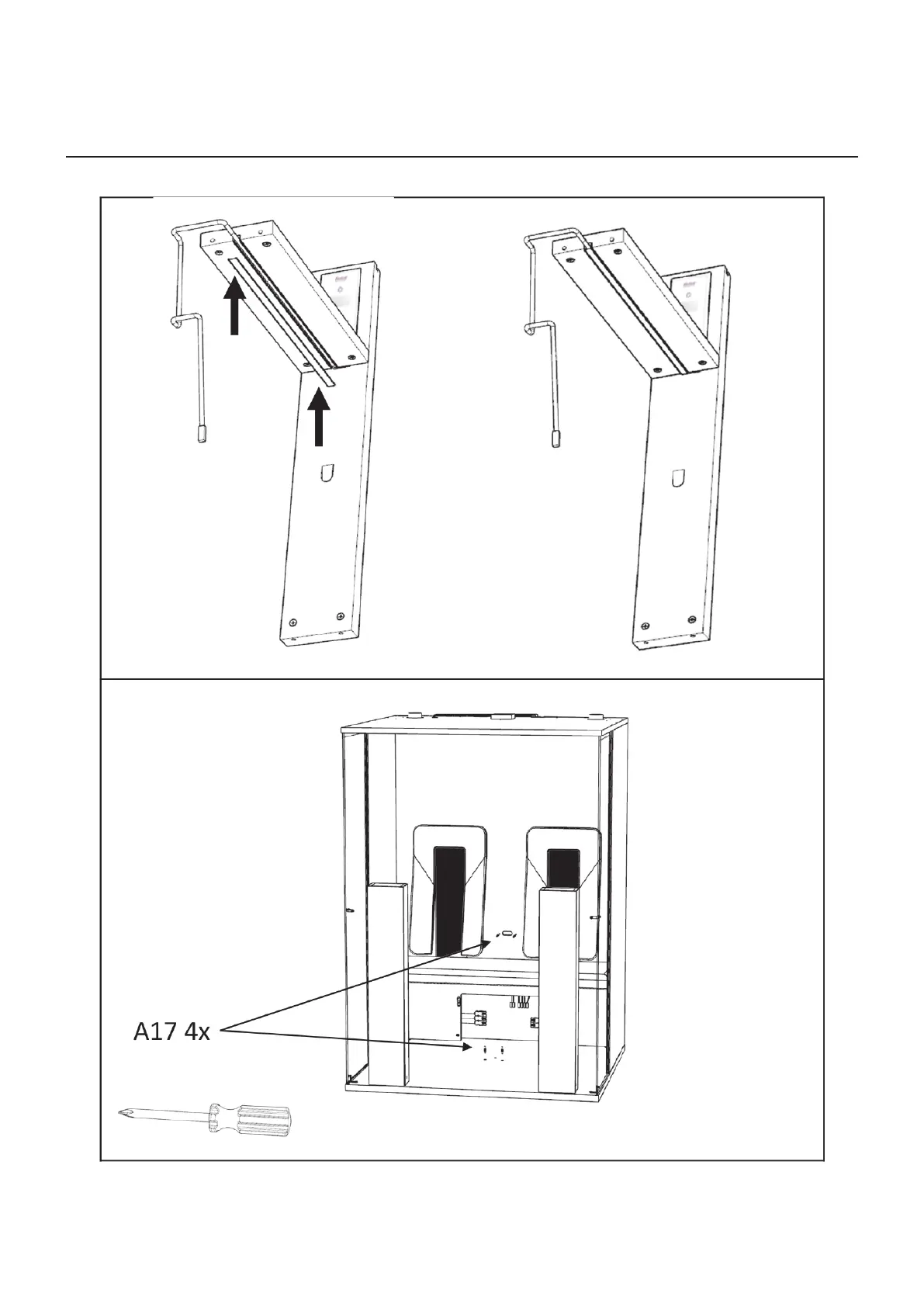 A17 4x