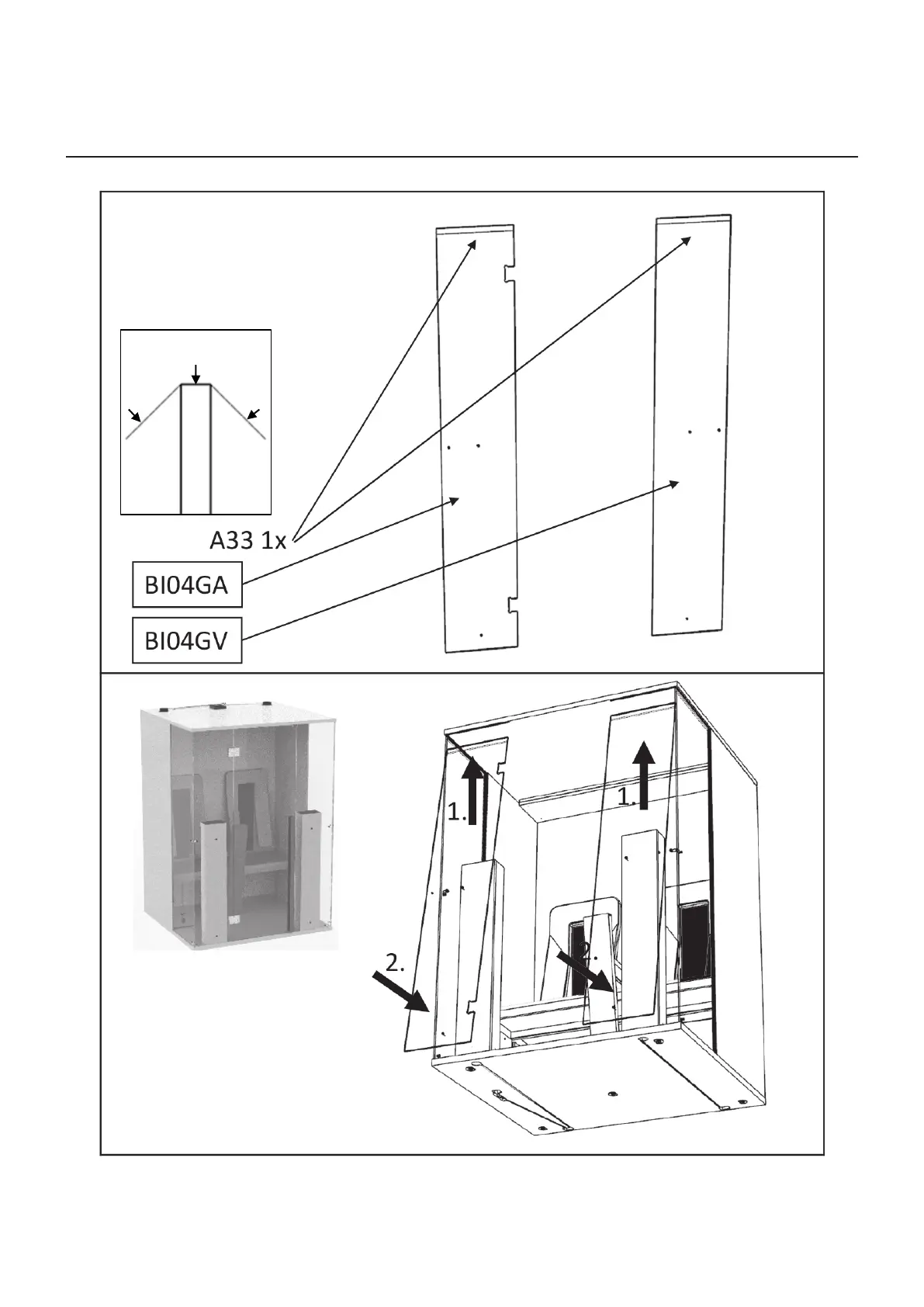 A33 1x

BI04GA

BI04GV

1.

1.

2.

2.