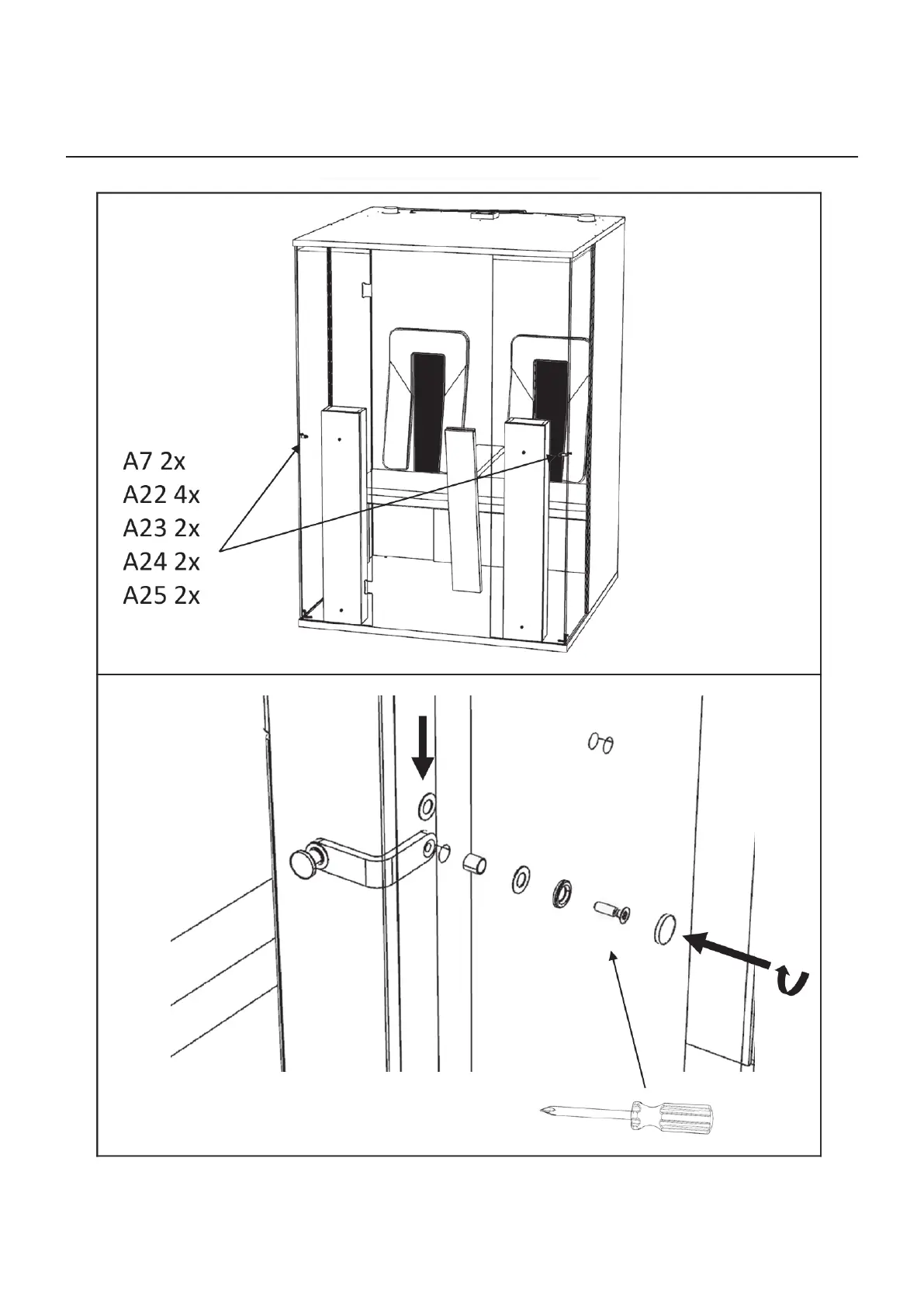 A7 2x
A22 4x
A23 2x
A24 2x
A25 2x