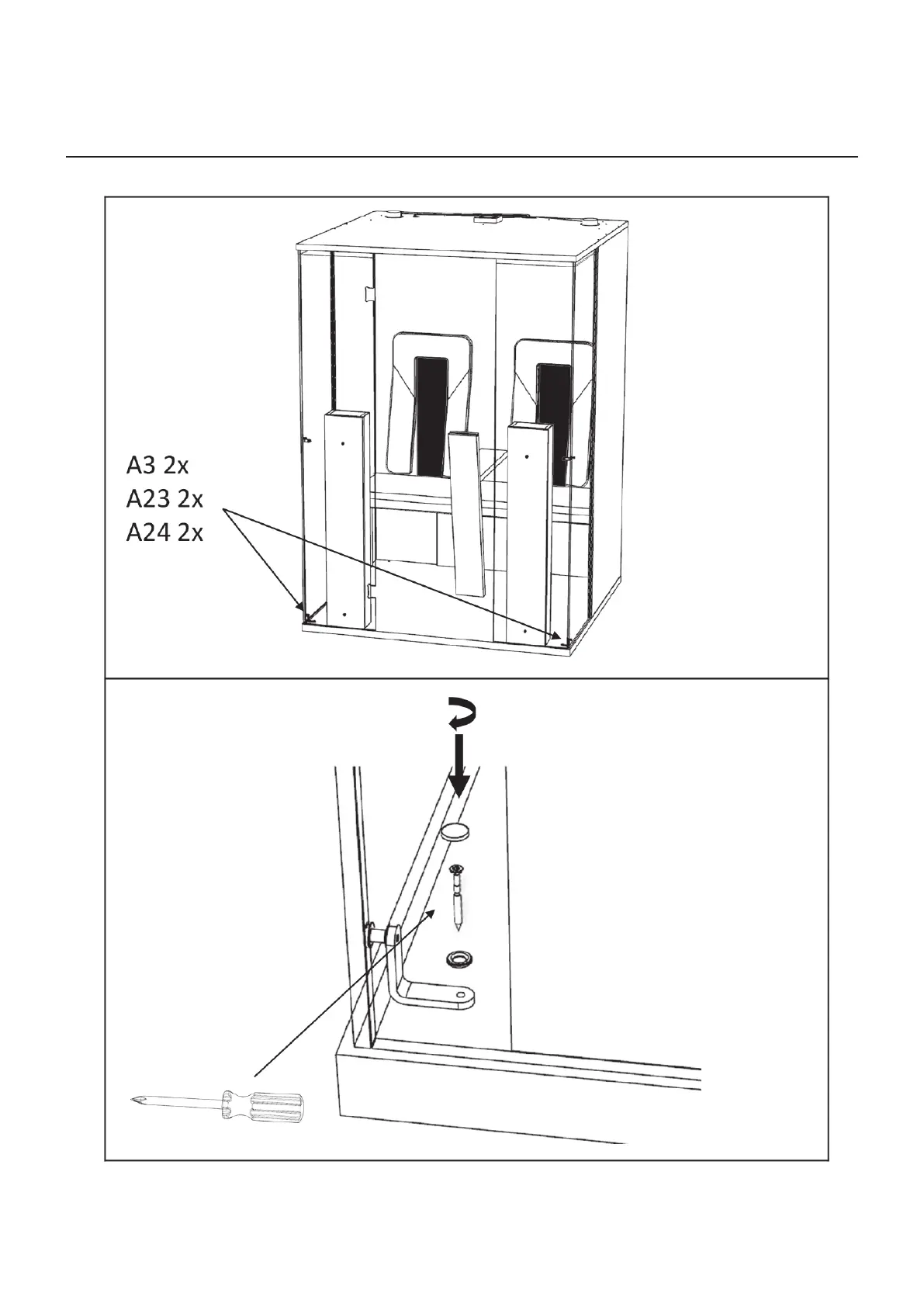 A3 2x
A23 2x
A24 2x