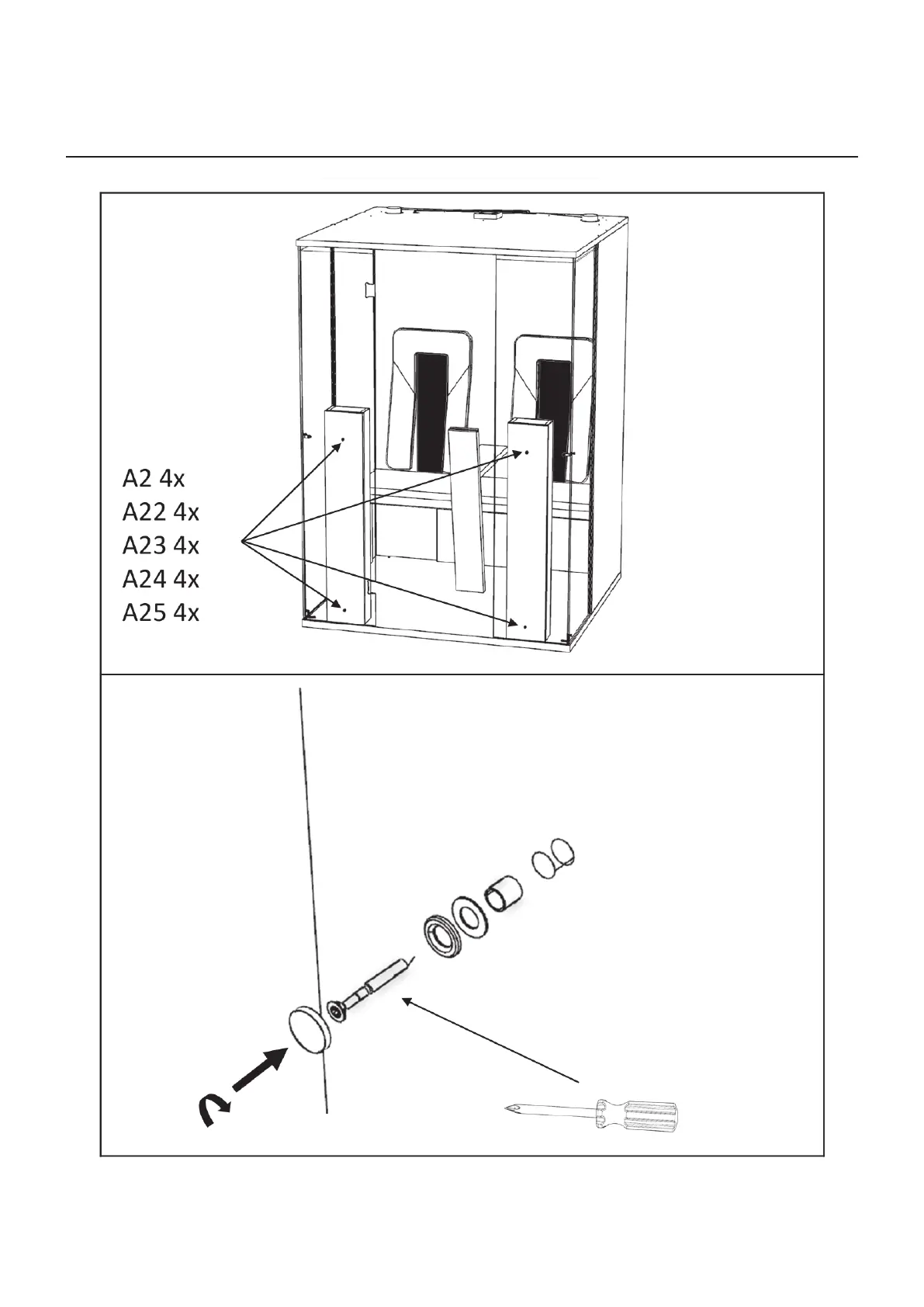 A2 4x
A22 4x
A23 4x
A24 4x
A25 4x