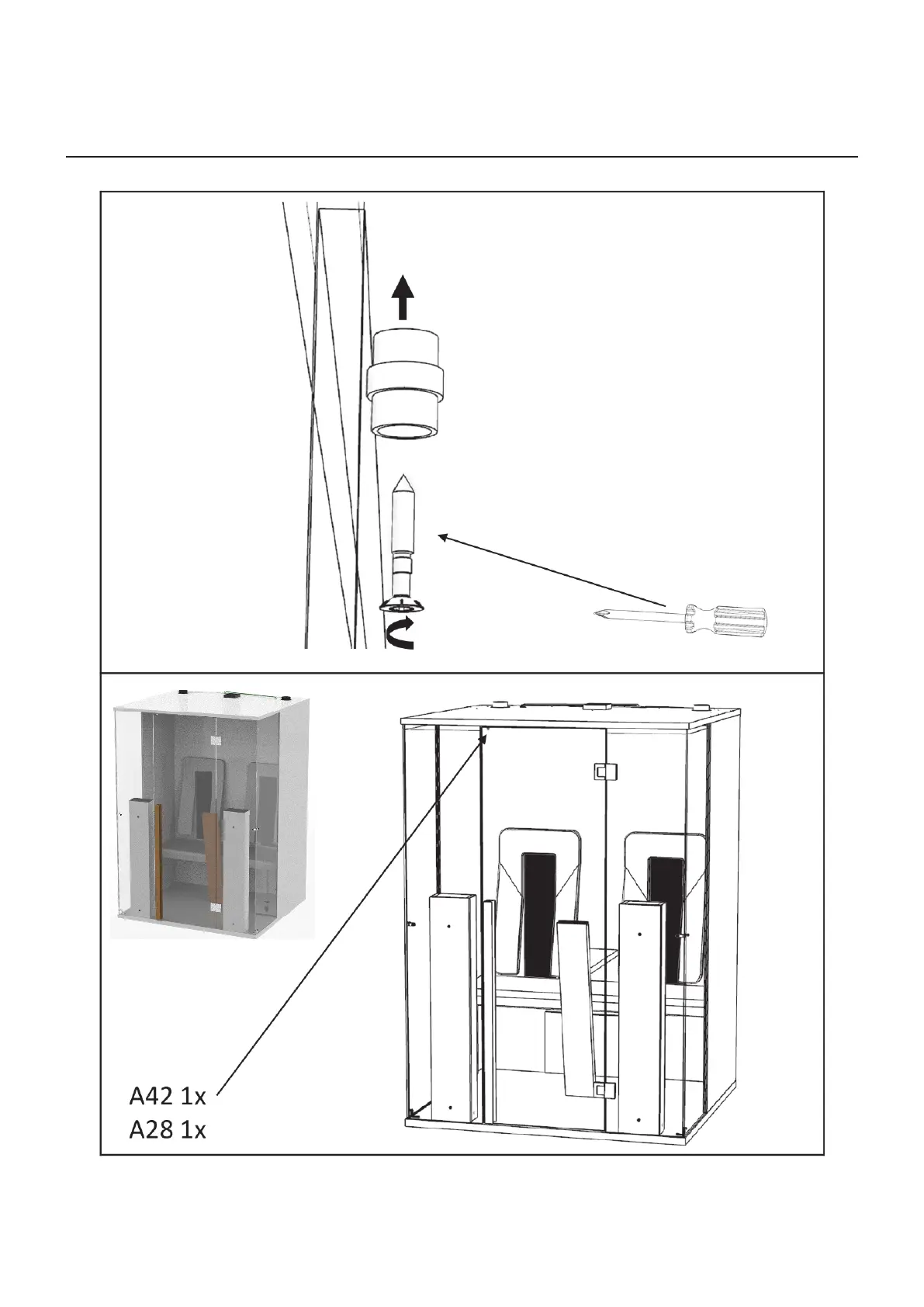 A42 1x
A28 1x