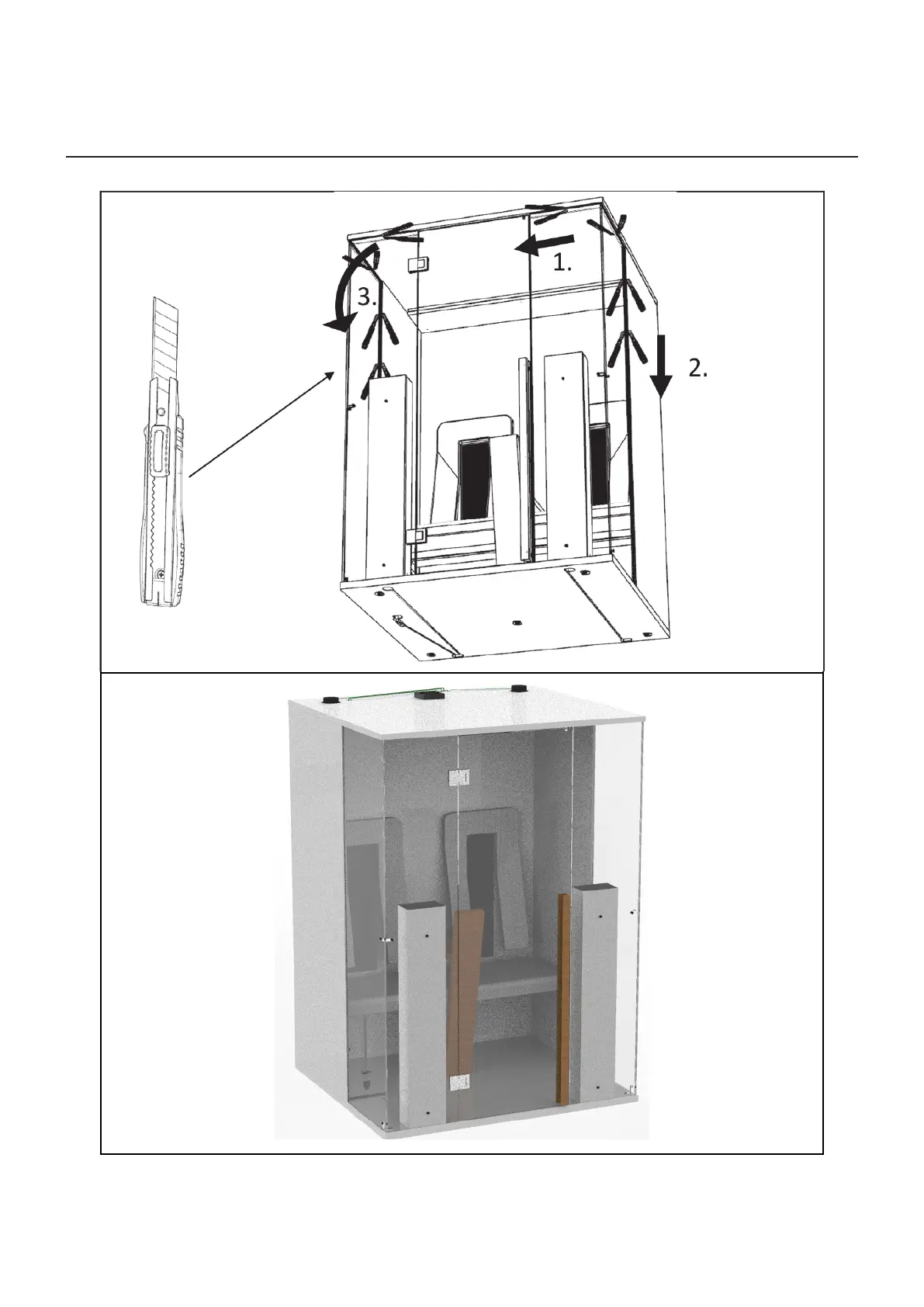 1.

3.

2.