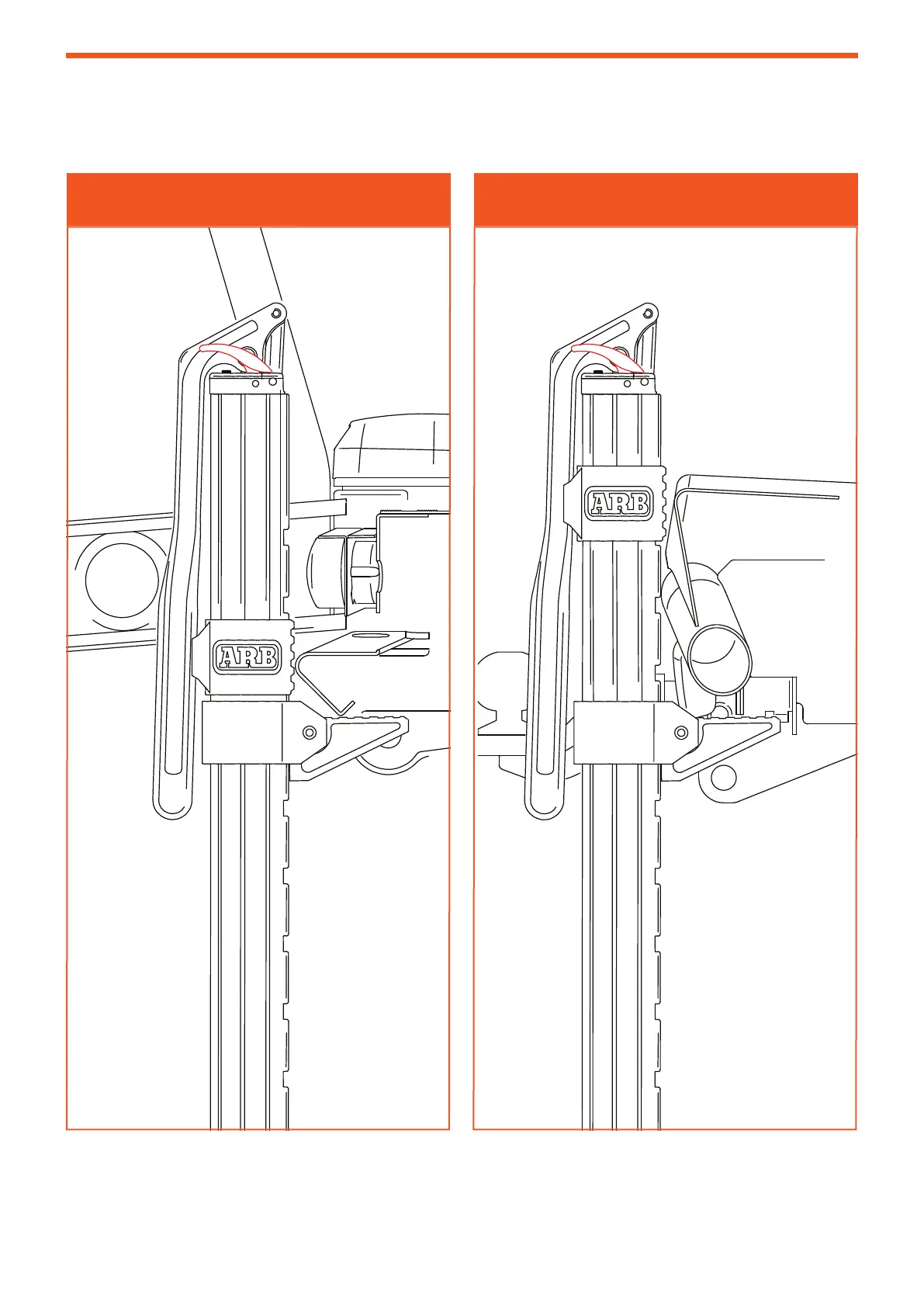 ARB

ARB