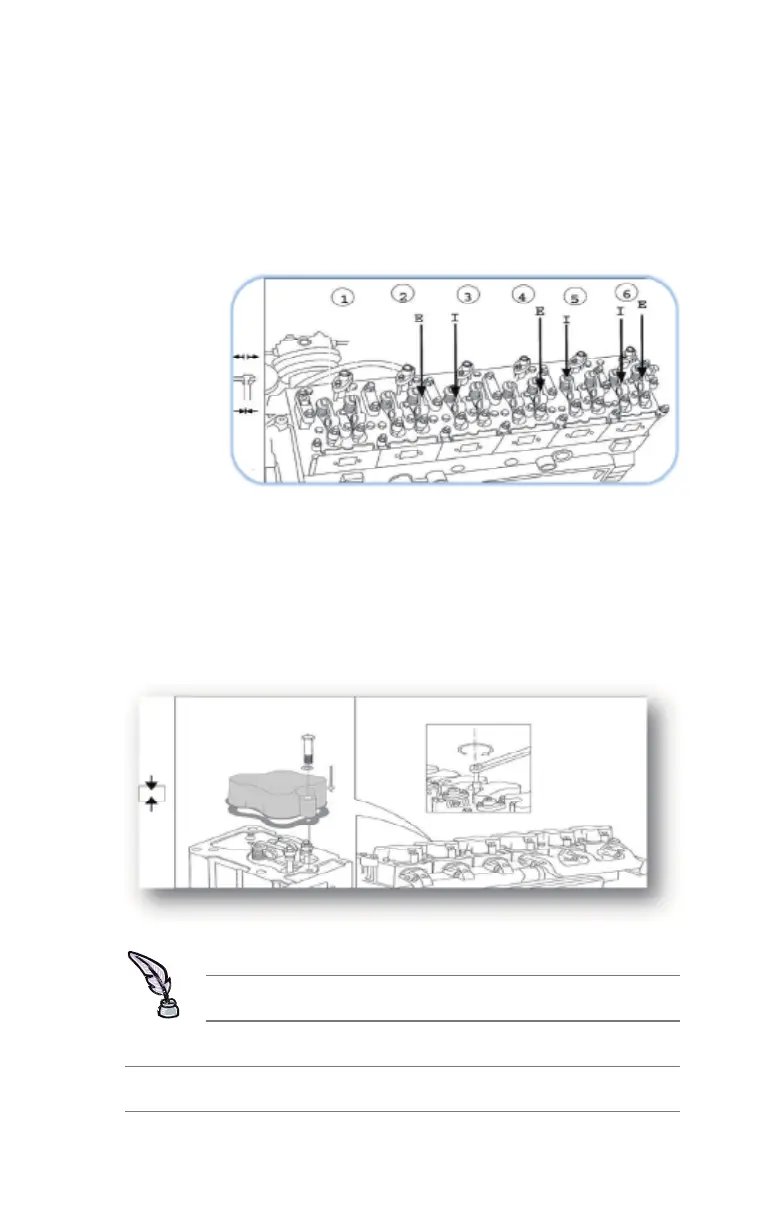 1 2 3 4 5 6
E I E I I E