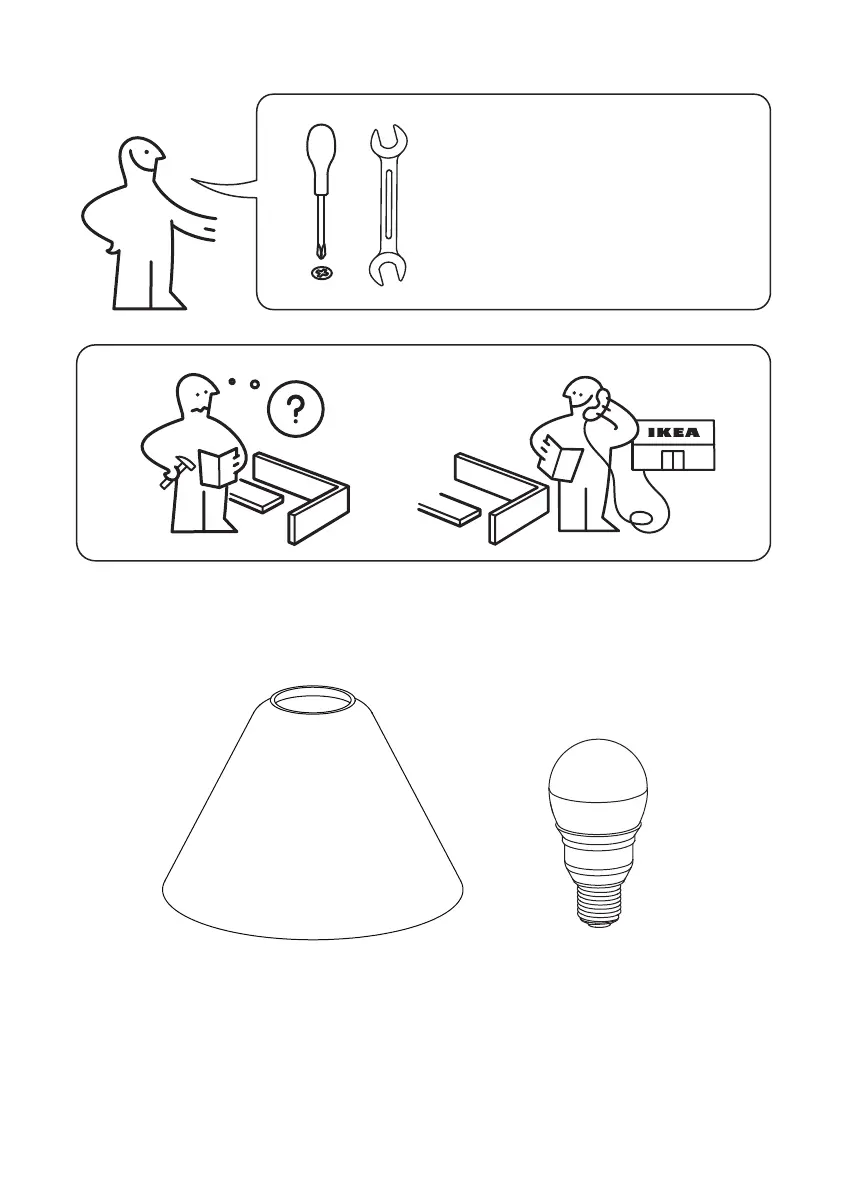 ?

IKEA