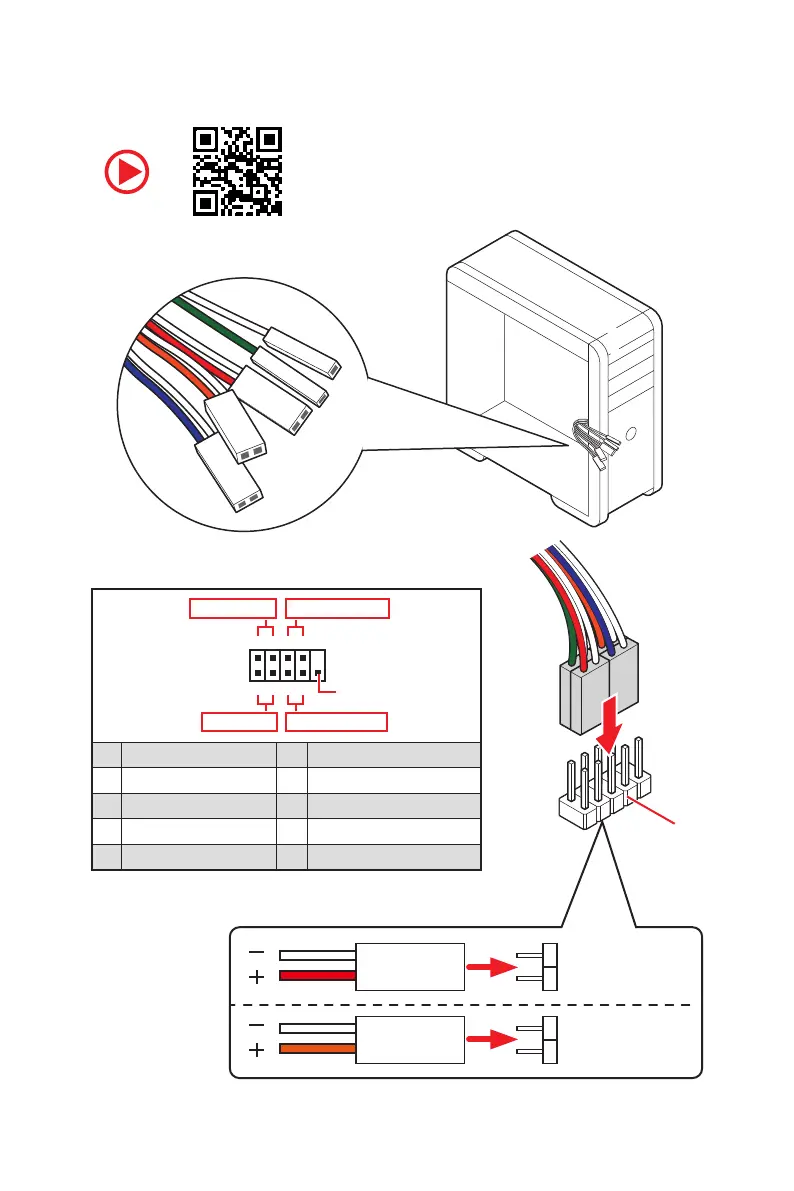 −
+
−
+