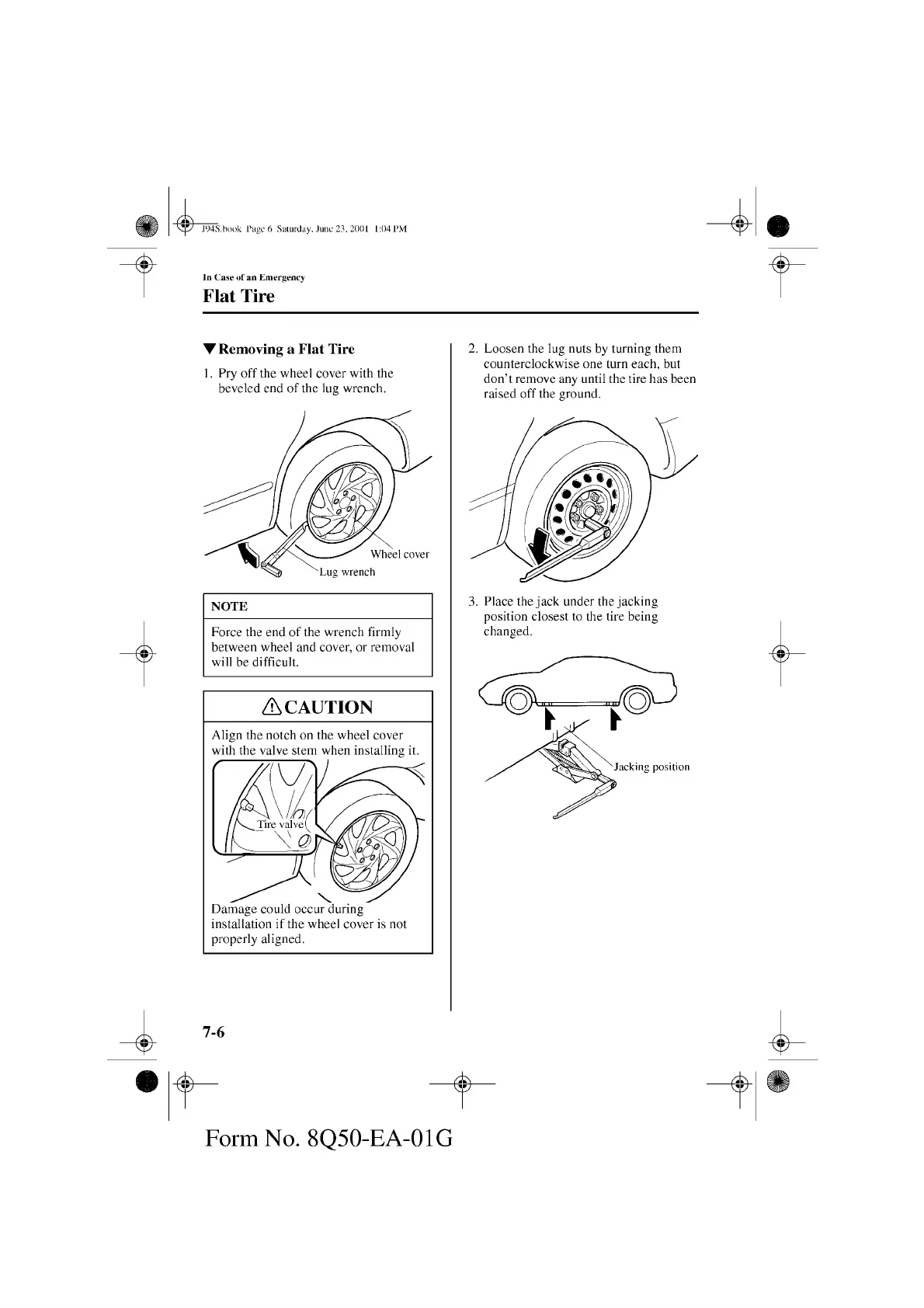 J94S.book Page 6 Saturday, June 23, 2001 1:04 PM

In Case of an Emergency

Flat Tire

▼Removing a Flat Tire

1. Pry off the wheel cover with the beveled end of the lug wrench.

Wheel cover
Lug wrench

NOTE

Force the end of the wrench firmly between wheel and cover, or removal will be difficult.

⚠CAUTION

Align the notch on the wheel cover with the valve stem when installing it.

Tire valve

Damage could occur during installation if the wheel cover is not properly aligned.

2. Loosen the lug nuts by turning them counterclockwise one turn each, but don't remove any until the tire has been raised off the ground.

3. Place the jack under the jacking position closest to the tire being changed.

Jacking position

7-6

Form No. 8Q50-EA-01G