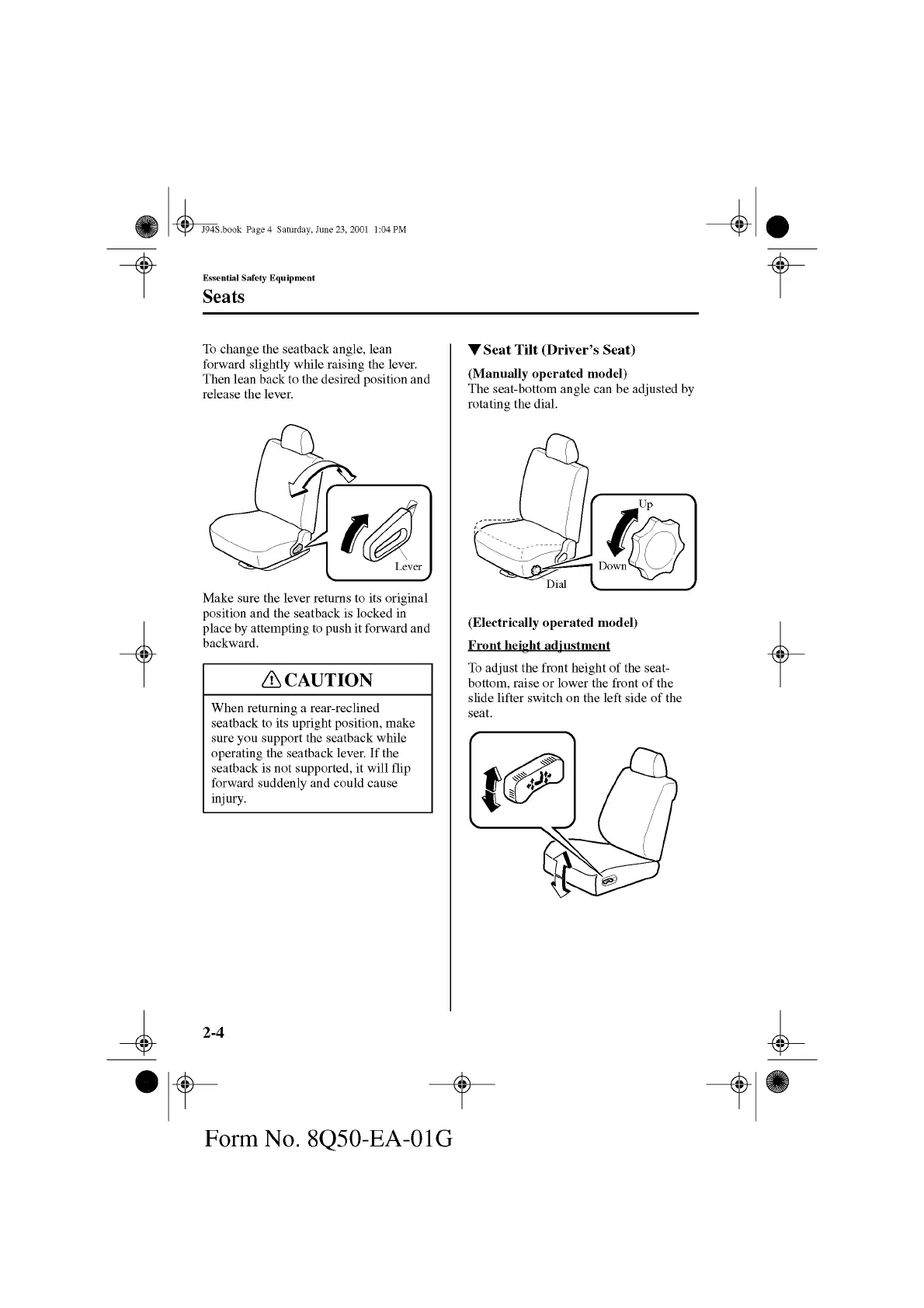 J94S.book Page 4 Saturday, June 23, 2001 1:04 PM

Essential Safety Equipment

Seats

To change the seatback angle, lean forward slightly while raising the lever. Then lean back to the desired position and release the lever.

Lever

Make sure the lever returns to its original position and the seatback is locked in place by attempting to push it forward and backward.

CAUTION

When returning a rear-reclined seatback to its upright position, make sure you support the seatback while operating the seatback lever. If the seatback is not supported, it will flip forward suddenly and could cause injury.

▼Seat Tilt (Driver's Seat)

(Manually operated model)
The seat-bottom angle can be adjusted by rotating the dial.

Up

Down

Dial

(Electrically operated model)

Front height adjustment

To adjust the front height of the seat-bottom, raise or lower the front of the slide lifter switch on the left side of the seat.

2-4

Form No. 8Q50-EA-01G