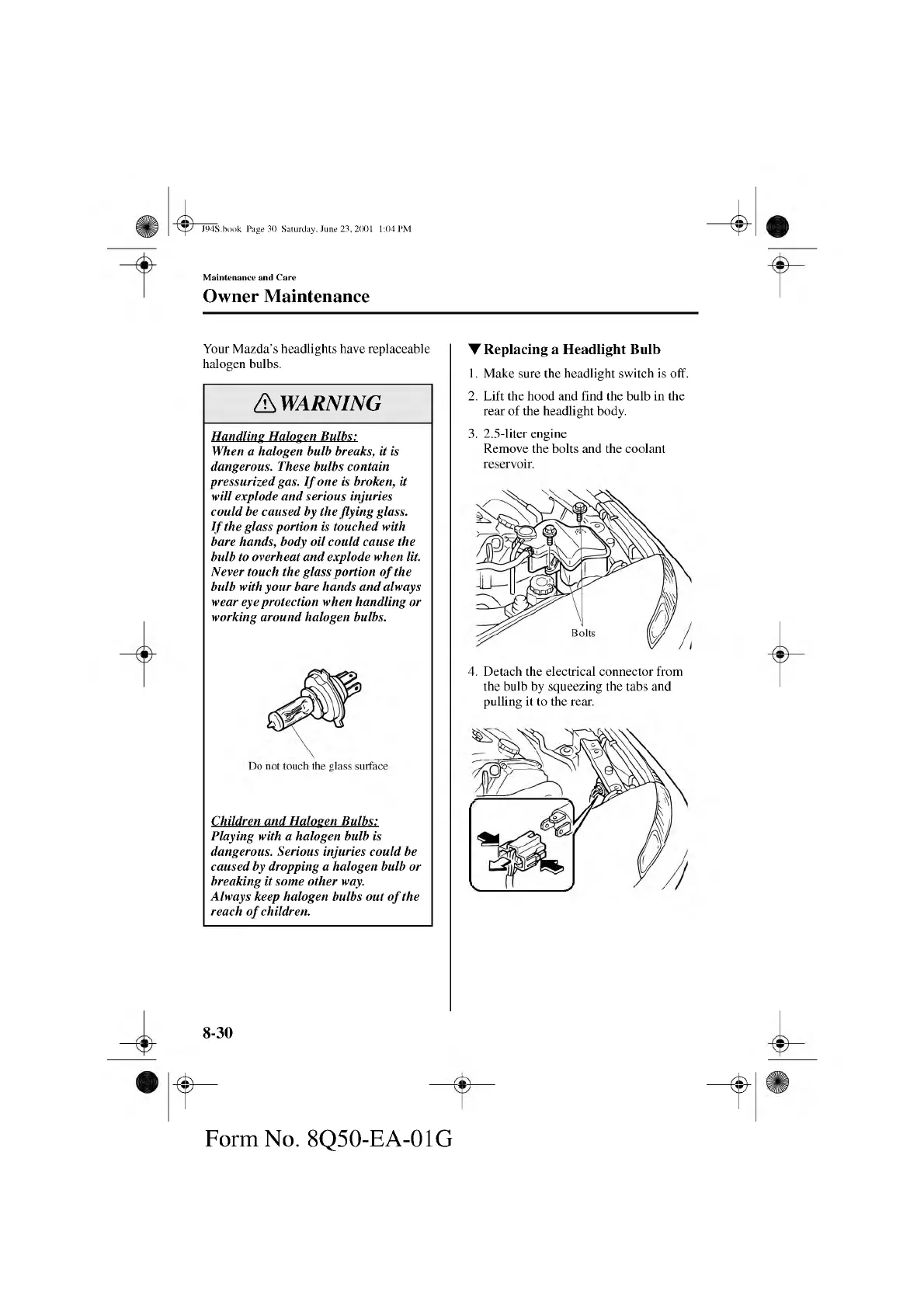 J94S.book Page 30 Saturday, June 23, 2001 1:04 PM

Maintenance and Care

Owner Maintenance

Your Mazda's headlights have replaceable halogen bulbs.

WARNING

Handling Halogen Bulbs:
When a halogen bulb breaks, it is dangerous. These bulbs contain pressurized gas. If one is broken, it will explode and serious injuries could be caused by the flying glass. If the glass portion is touched with bare hands, body oil could cause the bulb to overheat and explode when lit. Never touch the glass portion of the bulb with your bare hands and always wear eye protection when handling or working around halogen bulbs.

Do not touch the glass surface

Children and Halogen Bulbs:
Playing with a halogen bulb is dangerous. Serious injuries could be caused by dropping a halogen bulb or breaking it some other way.
Always keep halogen bulbs out of the reach of children.

▼Replacing a Headlight Bulb

1. Make sure the headlight switch is off.

2. Lift the hood and find the bulb in the rear of the headlight body.

3. 2.5-liter engine
Remove the bolts and the coolant reservoir.

Bolts

4. Detach the electrical connector from the bulb by squeezing the tabs and pulling it to the rear.

8-30

Form No. 8Q50-EA-01G