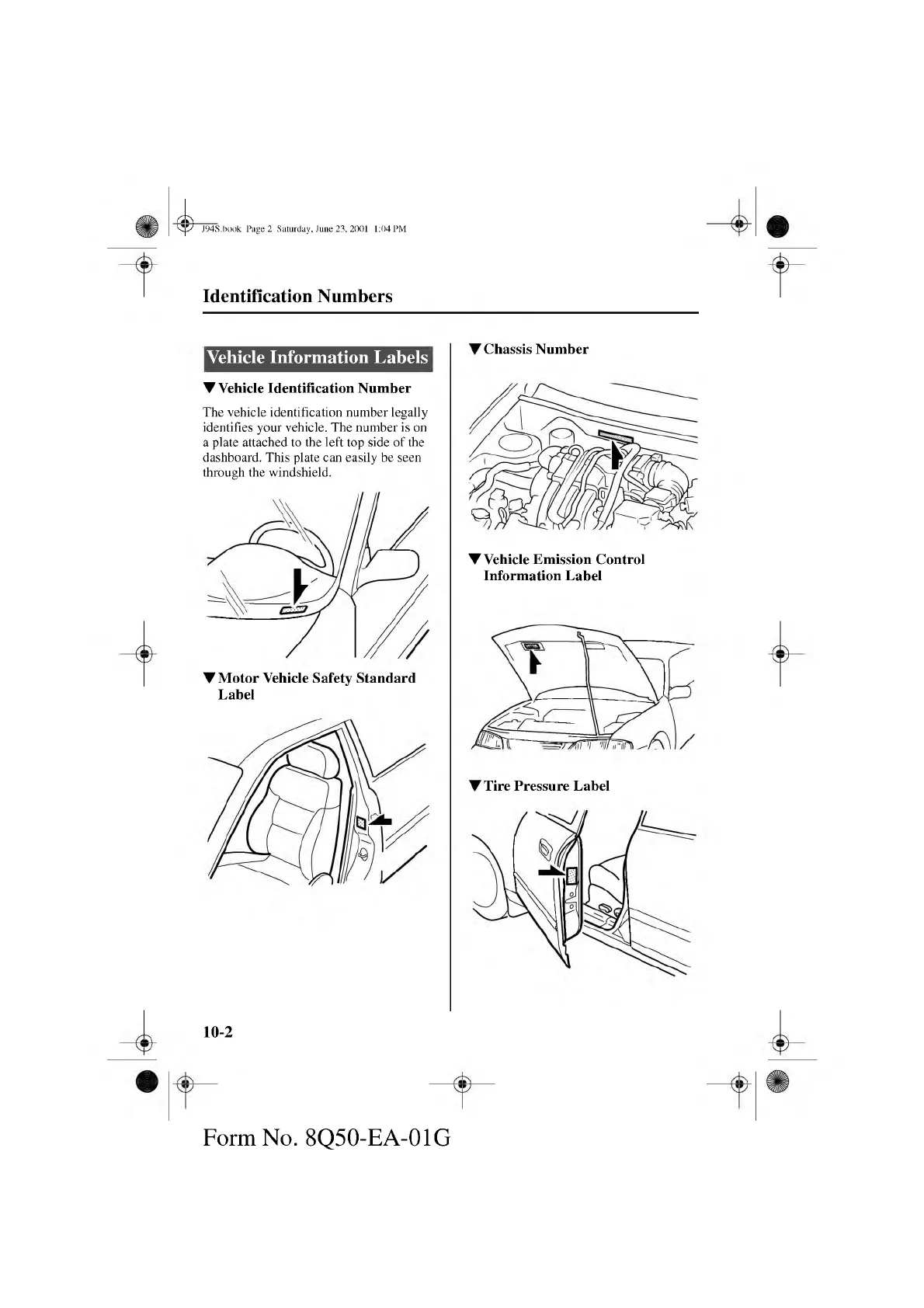 J94S.book Page 2 Saturday, June 23, 2001 1:04 PM

Identification Numbers

Vehicle Information Labels

▼Vehicle Identification Number

The vehicle identification number legally identifies your vehicle. The number is on a plate attached to the left top side of the dashboard. This plate can easily be seen through the windshield.

▼Motor Vehicle Safety Standard Label

▼Chassis Number

▼Vehicle Emission Control Information Label

▼Tire Pressure Label

10-2

Form No. 8Q50-EA-01G