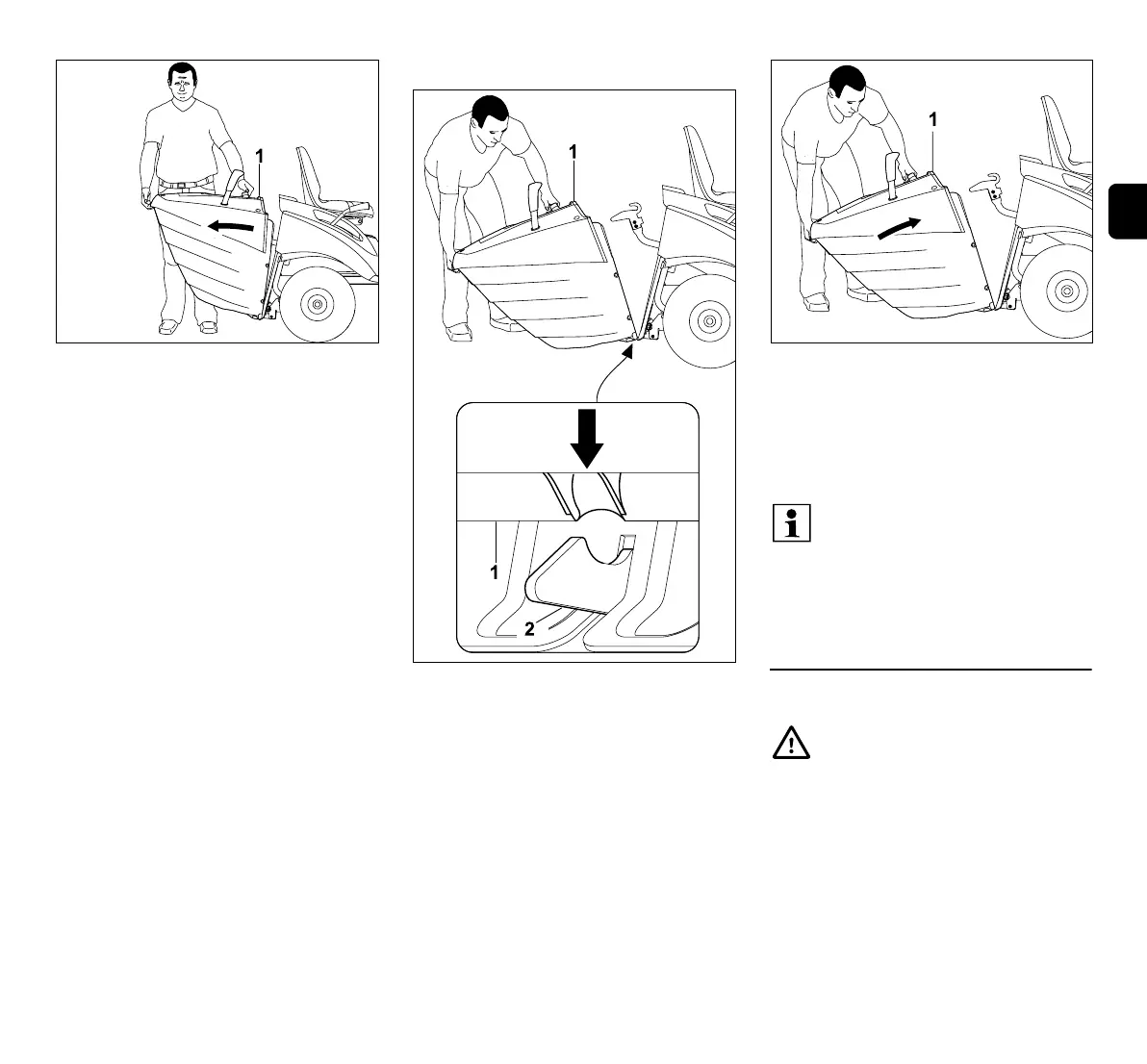 1

1

1

2

1