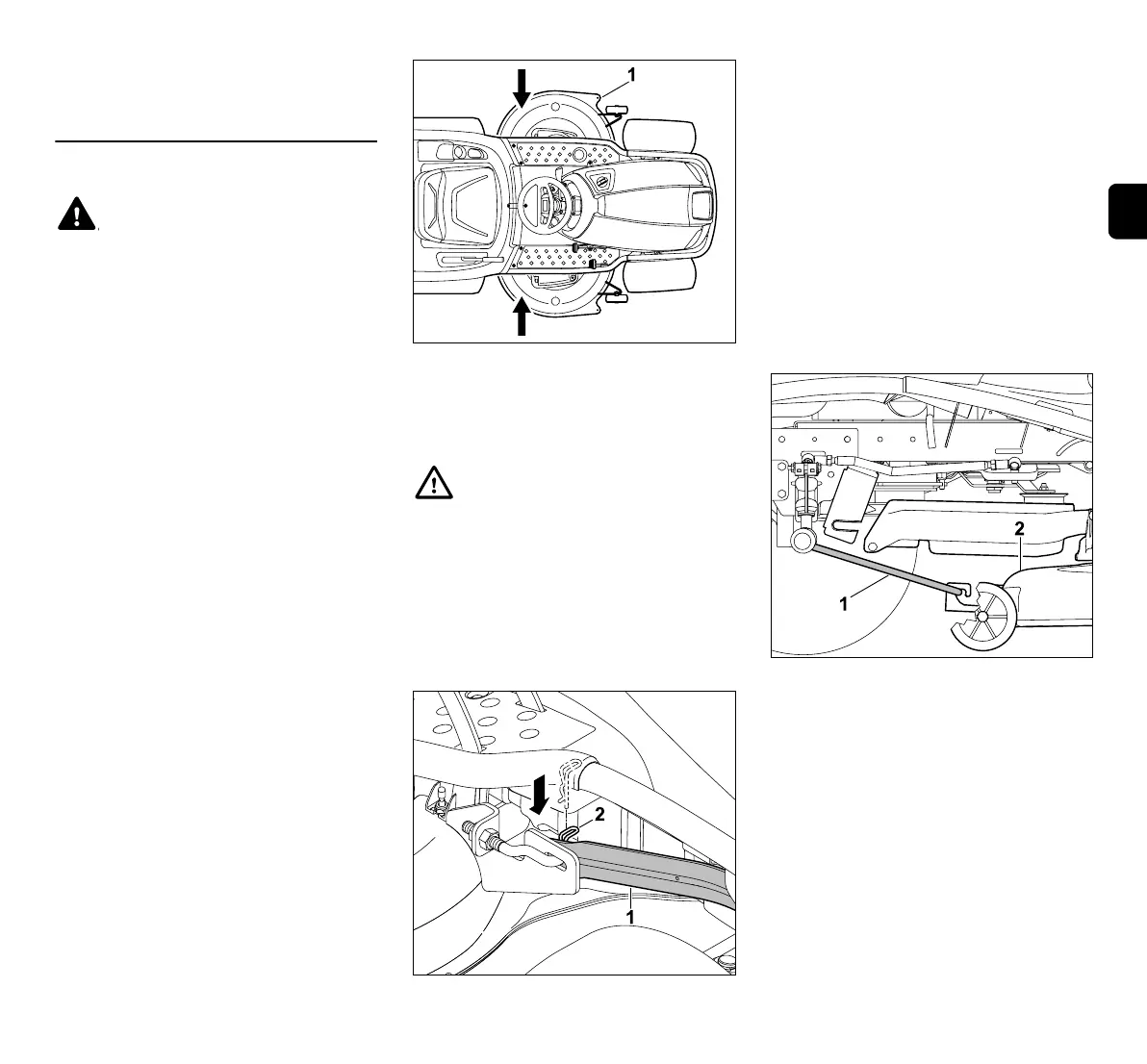 1

2

1

2

1