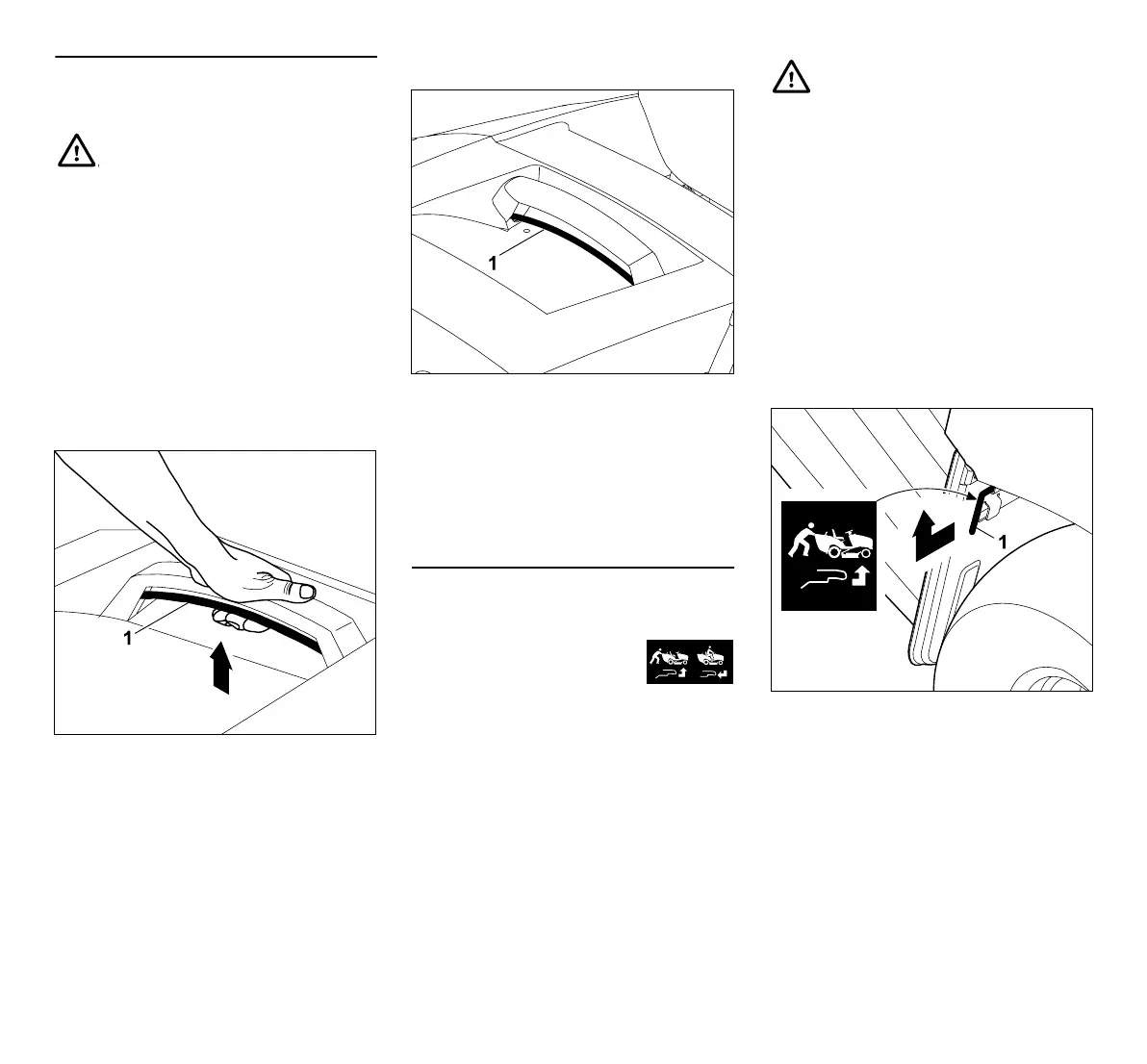 1

1

1