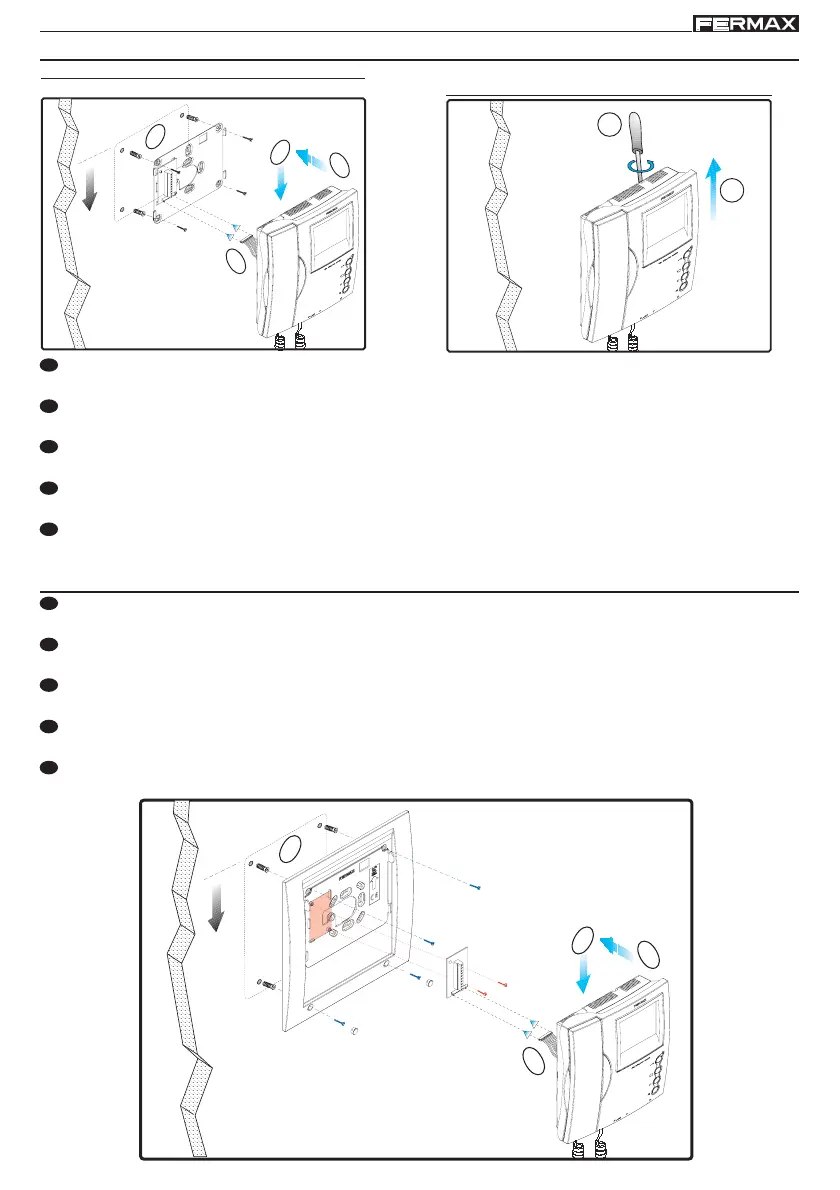 FERMAX