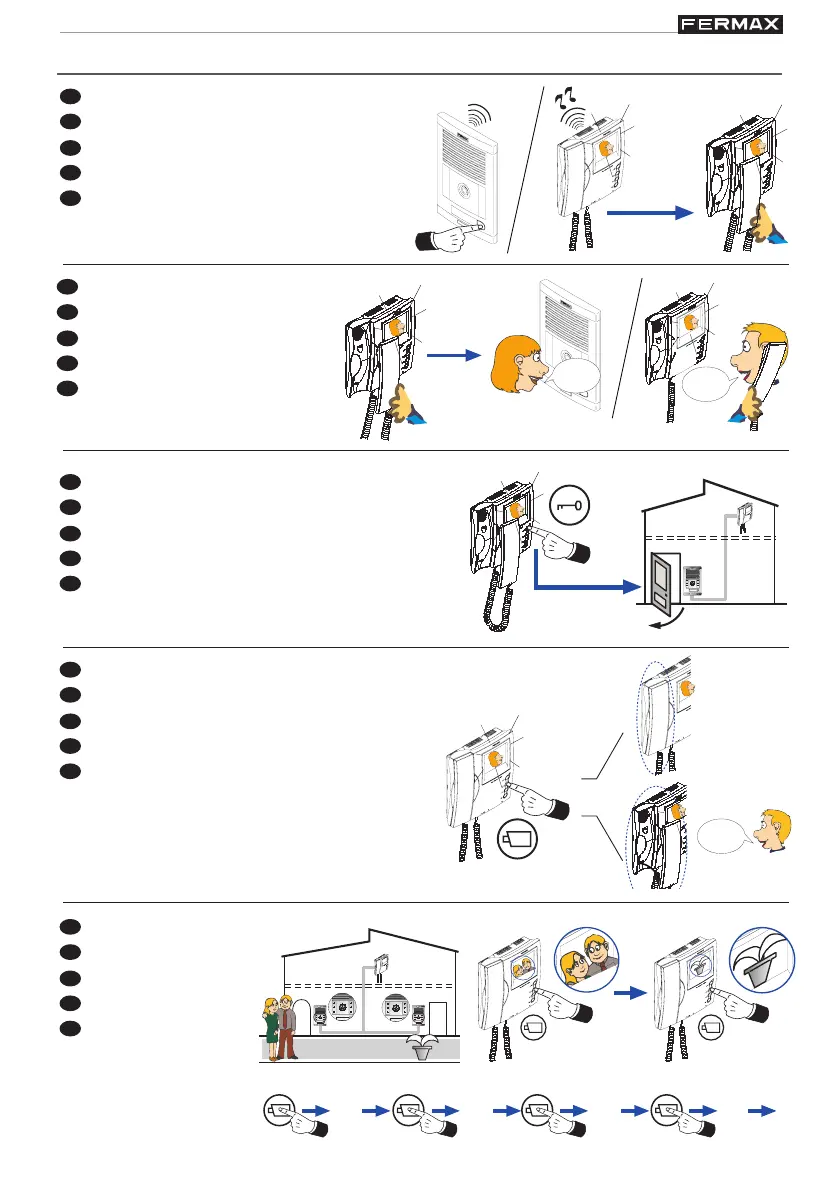 FERMAX