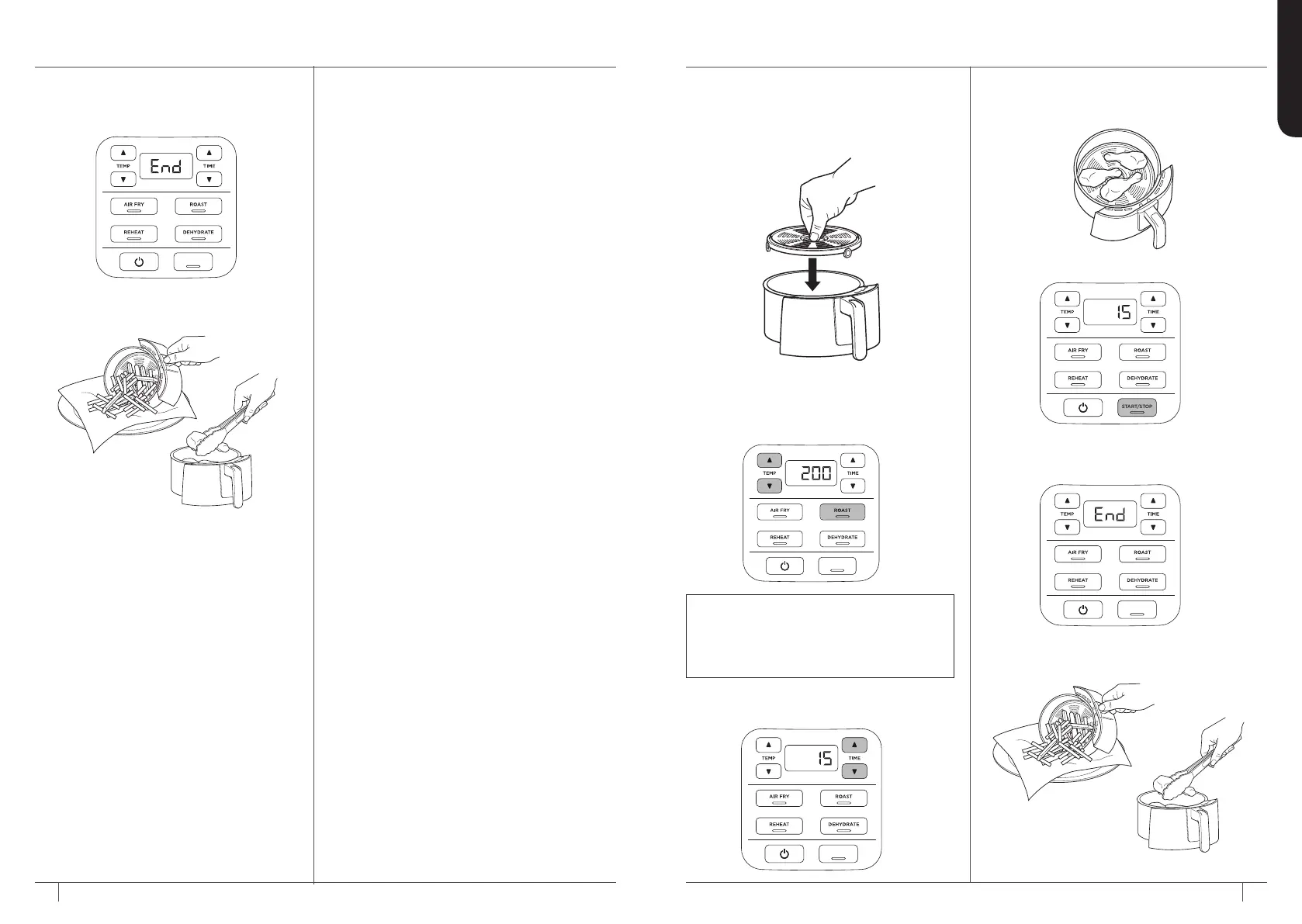 TEMP
End
TIME
AIR FRY
ROAST
REHEAT
DEHYDRATE

TEMP
200
TIME
AIR FRY
ROAST
REHEAT
DEHYDRATE

TEMP
15
TIME
AIR FRY
ROAST
REHEAT
DEHYDRATE

TEMP
15
TIME
AIR FRY
ROAST
REHEAT
DEHYDRATE
START/STOP

TEMP
End
TIME
AIR FRY
ROAST
REHEAT
DEHYDRATE