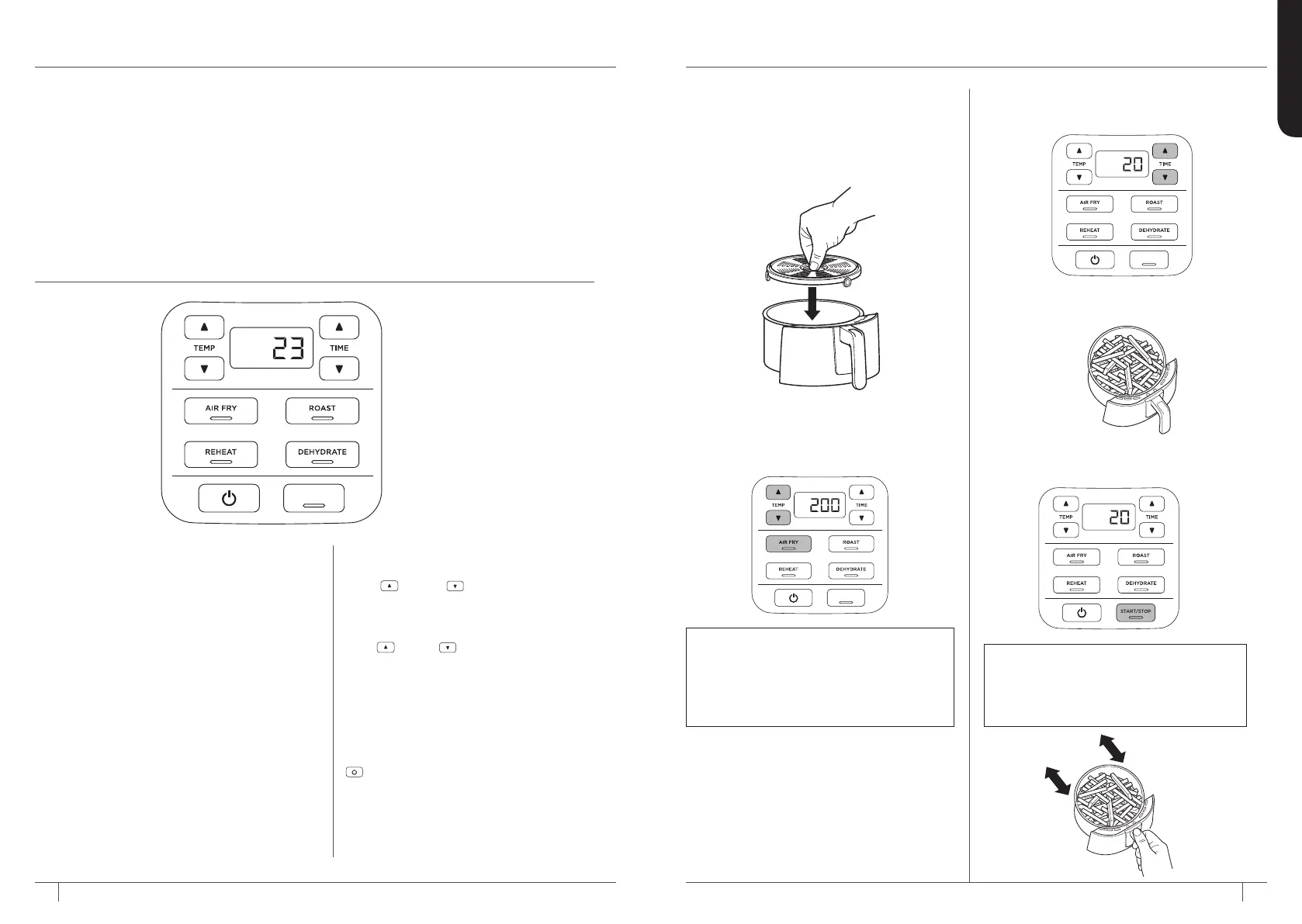 TEMP
23
TIME
AIR FRY
ROAST
REHEAT
DEHYDRATE

TEMP
20
TIME
AIR FRY
ROAST
REHEAT
DEHYDRATE

TEMP
200
TIME
AIR FRY
ROAST
REHEAT
DEHYDRATE

TEMP
20
TIME
AIR FRY
ROAST
REHEAT
DEHYDRATE
START/STOP