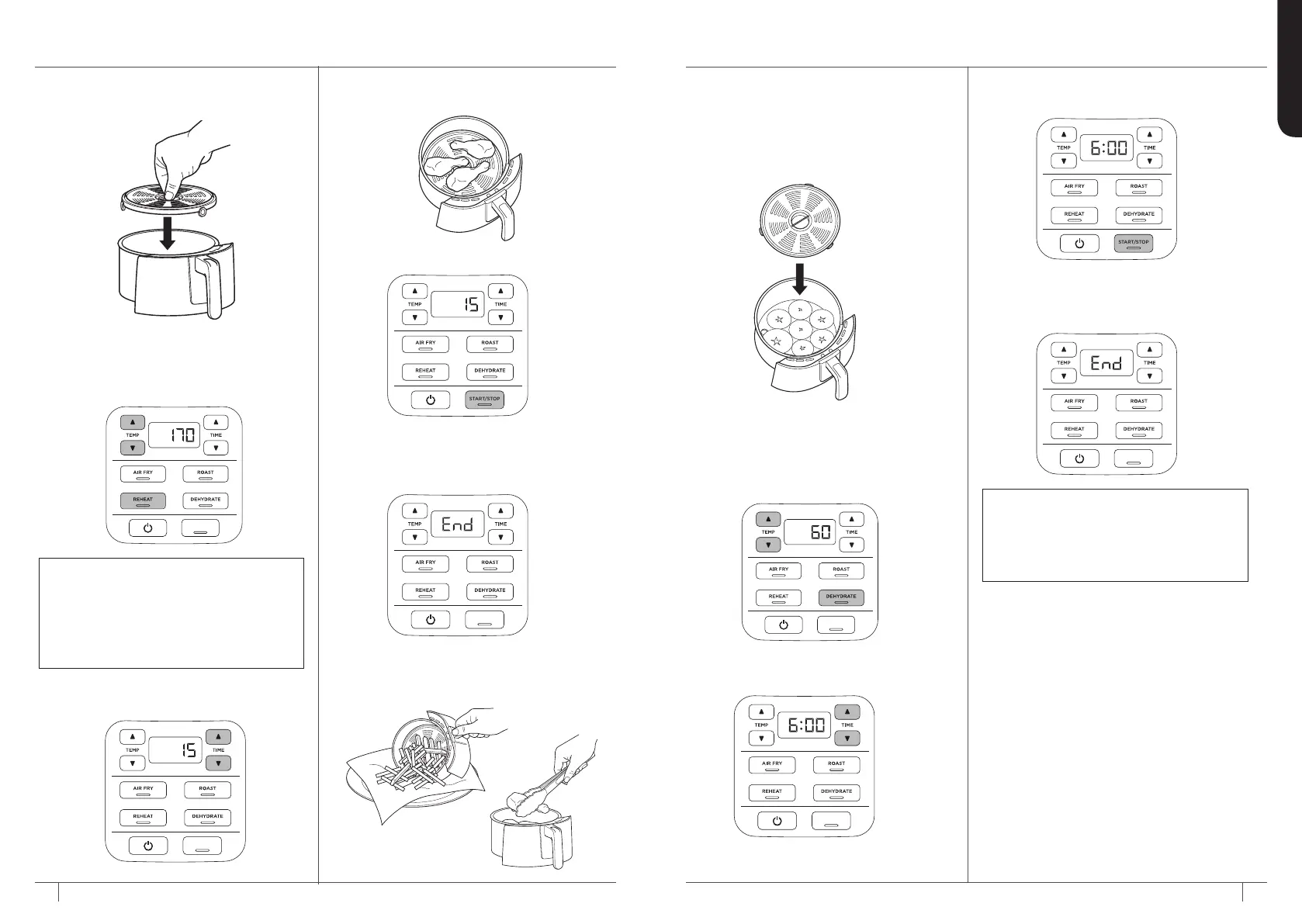 TEMP
170
TIME
AIR FRY
ROAST
REHEAT
DEHYDRATE

TEMP
15
TIME
AIR FRY
ROAST
REHEAT
DEHYDRATE

TEMP
15
TIME
AIR FRY
ROAST
REHEAT
DEHYDRATE
START/STOP

TEMP
End
TIME
AIR FRY
ROAST
REHEAT
DEHYDRATE

TEMP
60
TIME
AIR FRY
ROAST
REHEAT
DEHYDRATE

TEMP
6:00
TIME
AIR FRY
ROAST
REHEAT
DEHYDRATE

TEMP
6:00
TIME
AIR FRY
ROAST
REHEAT
DEHYDRATE
START/STOP

TEMP
End
TIME
AIR FRY
ROAST
REHEAT
DEHYDRATE