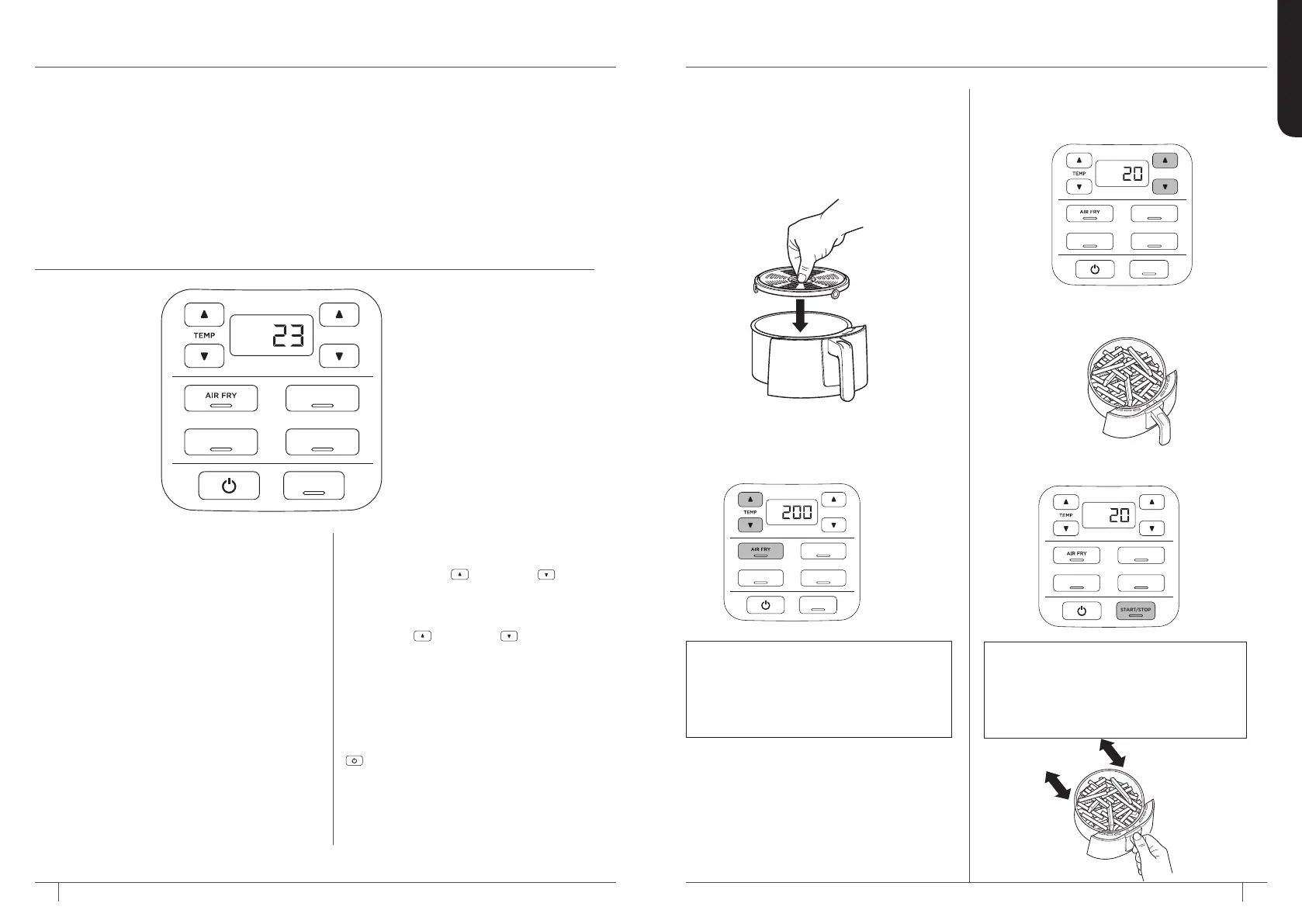 TEMP

23

AIR FRY

TEMP

200

AIR FRY

TEMP

20

AIR FRY

TEMP

20

AIR FRY

START/STOP