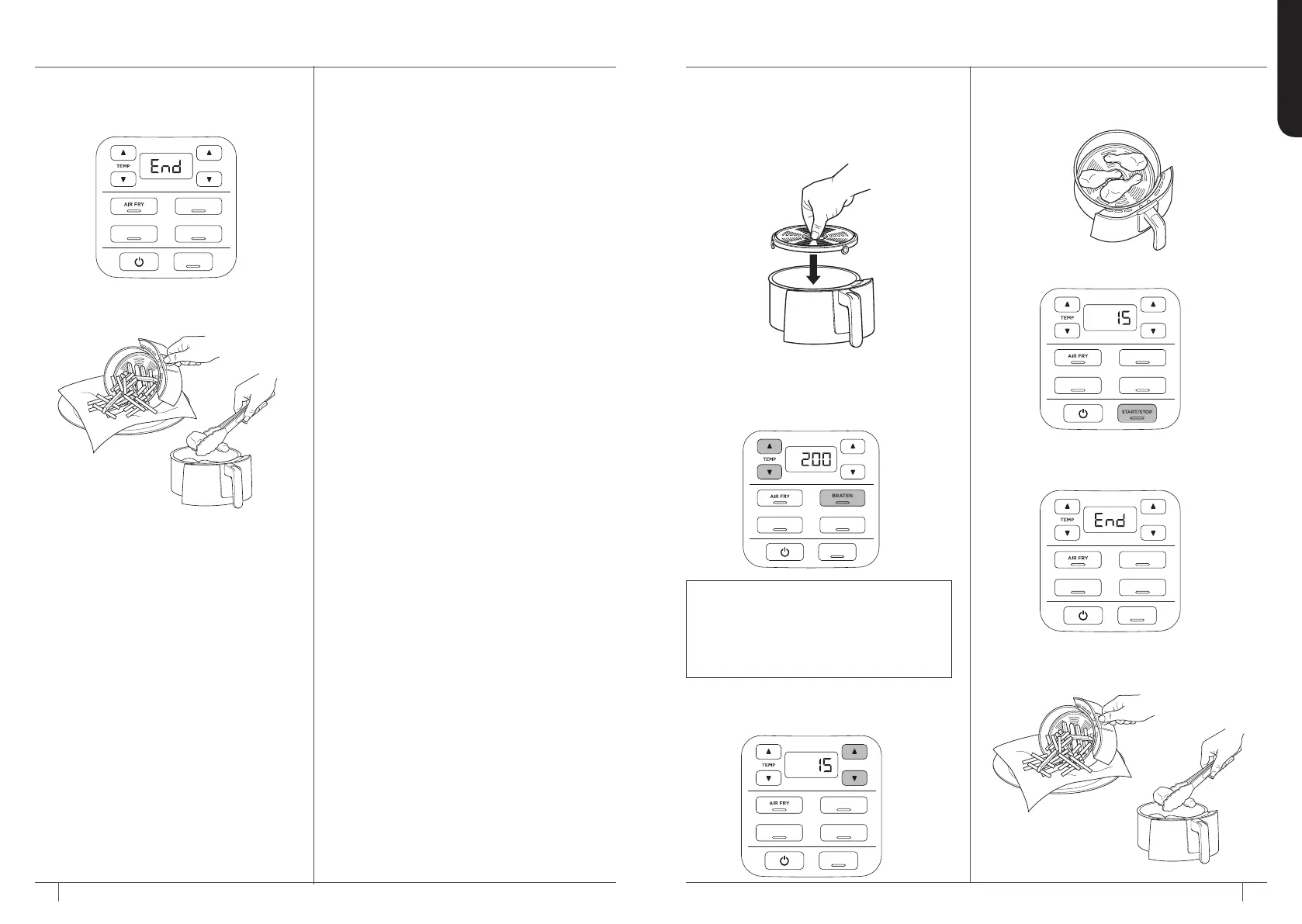 TEMP
End
AIR FRY

TEMP
200
AIR FRY
BRATEN

TEMP
15
AIR FRY

TEMP
15
AIR FRY
START/STOP

TEMP
End
AIR FRY