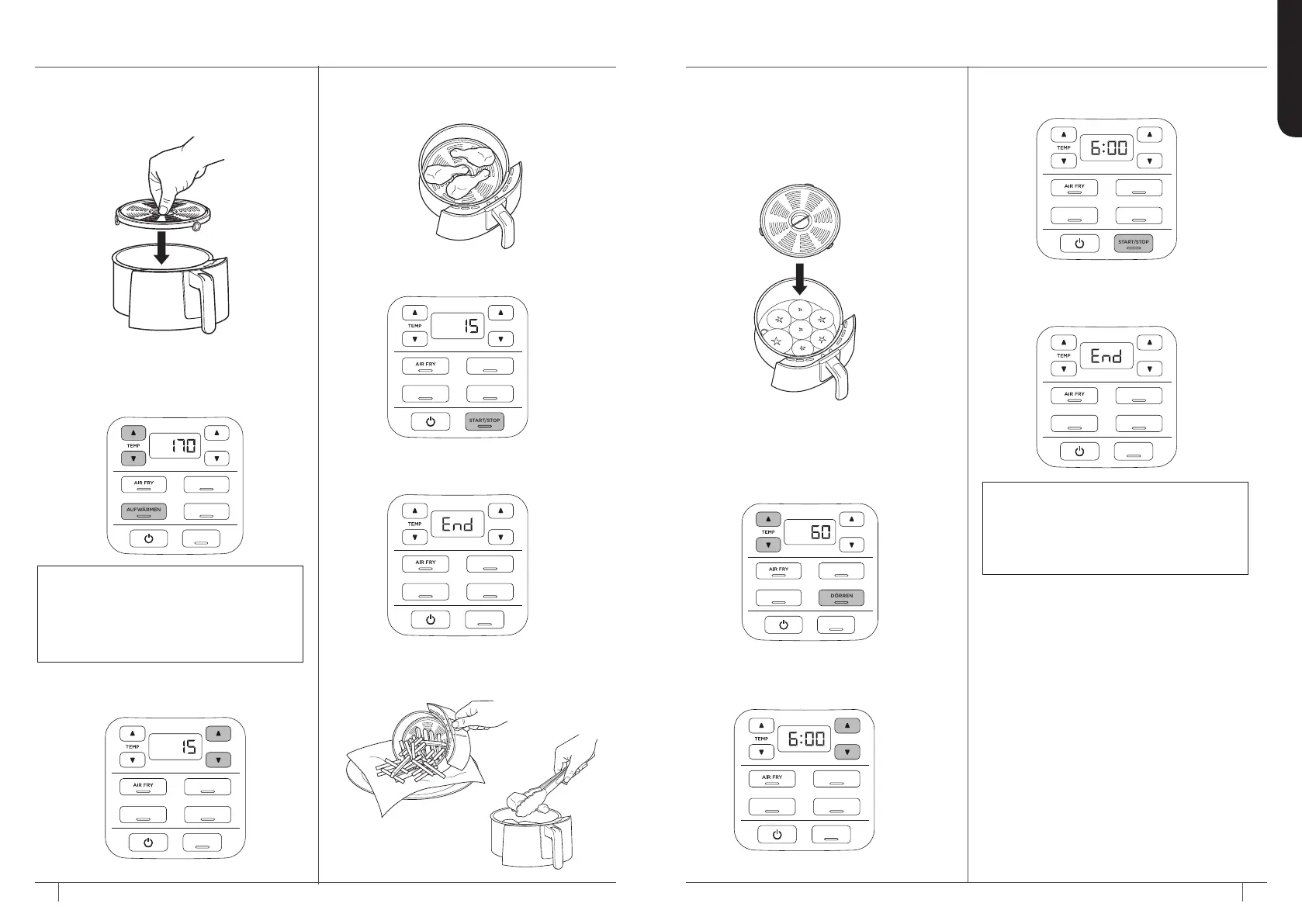 TEMP
170
AIR FRY
AUFWÄRMEN

TEMP
15
AIR FRY

TEMP
15
AIR FRY
START/STOP

TEMP
End
AIR FRY

TEMP
60
AIR FRY
DÖRREN

TEMP
6:00
AIR FRY

TEMP
6:00
AIR FRY
START/STOP

TEMP
End
AIR FRY