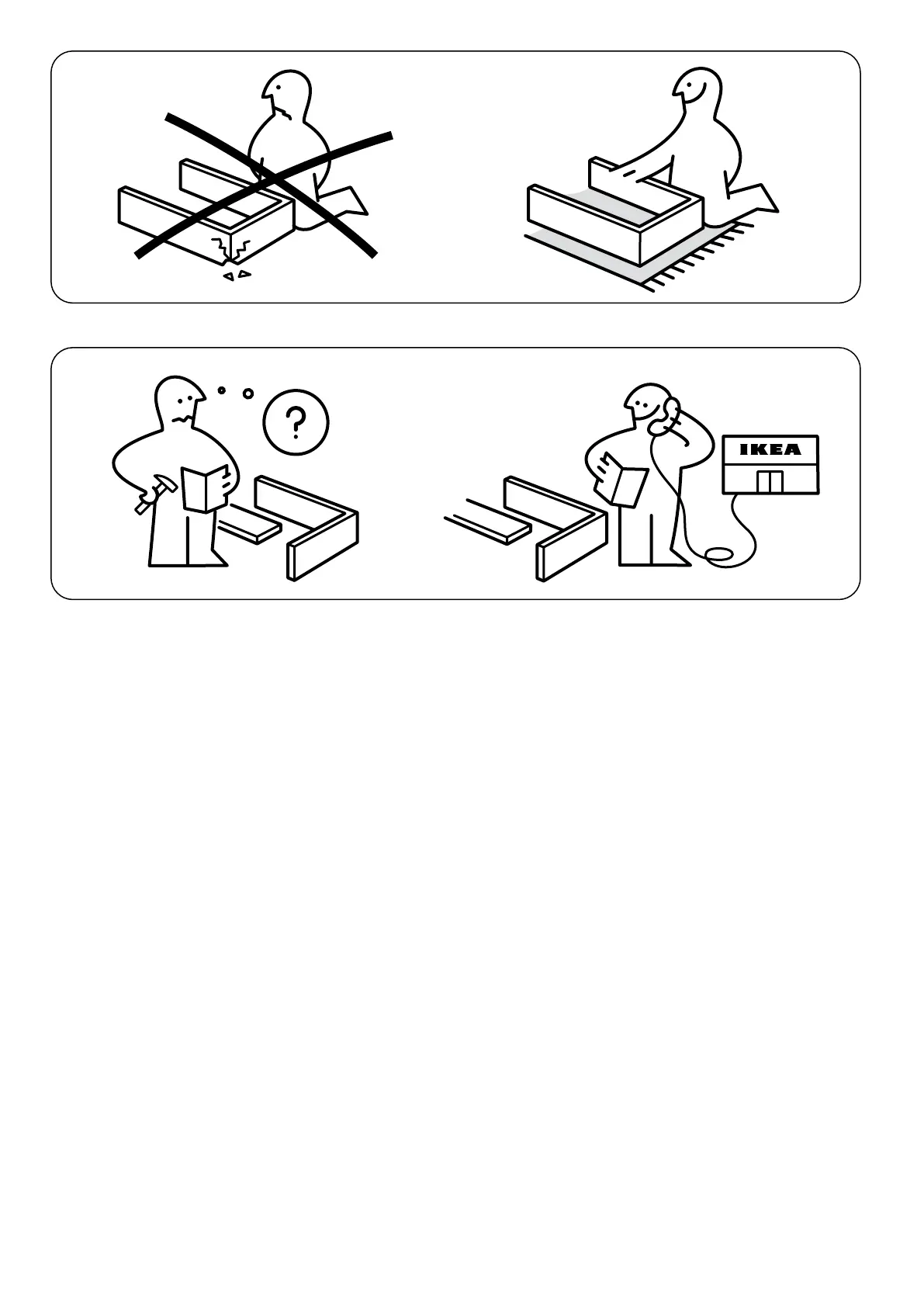 ?

IKEA