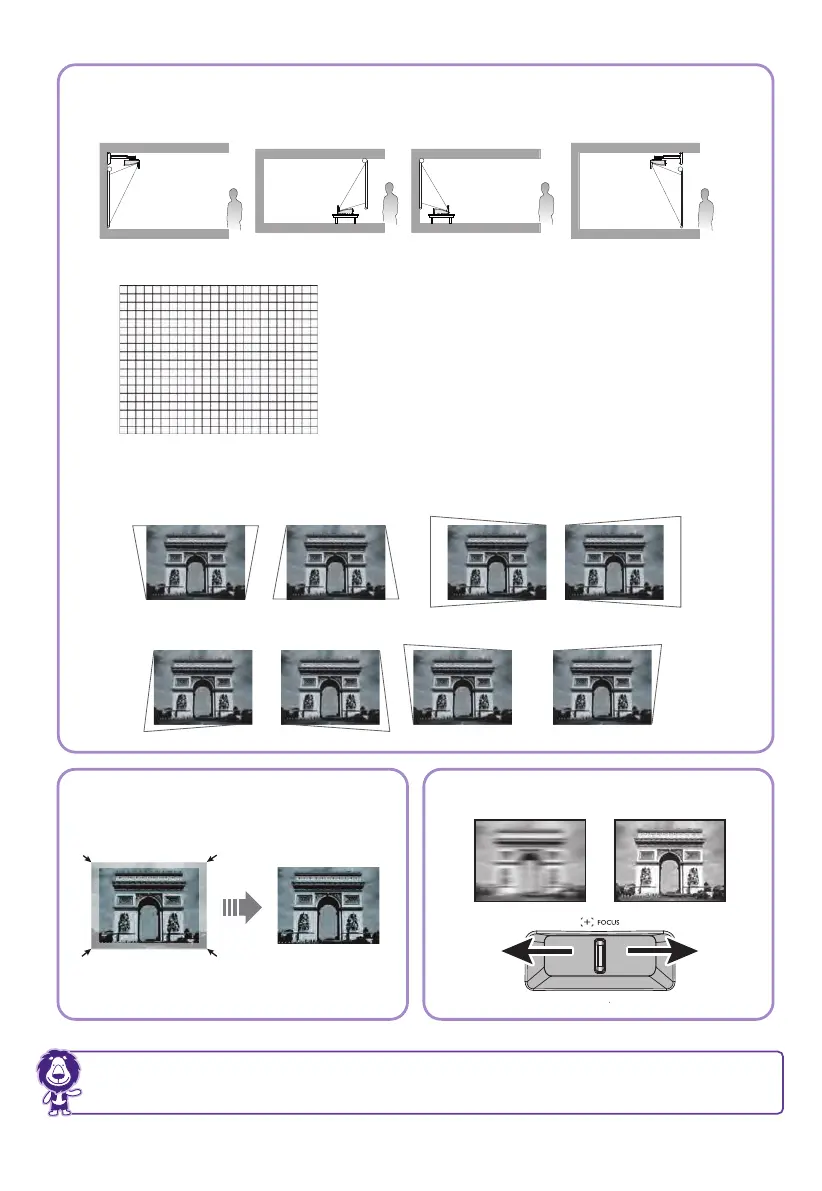 FOCUS