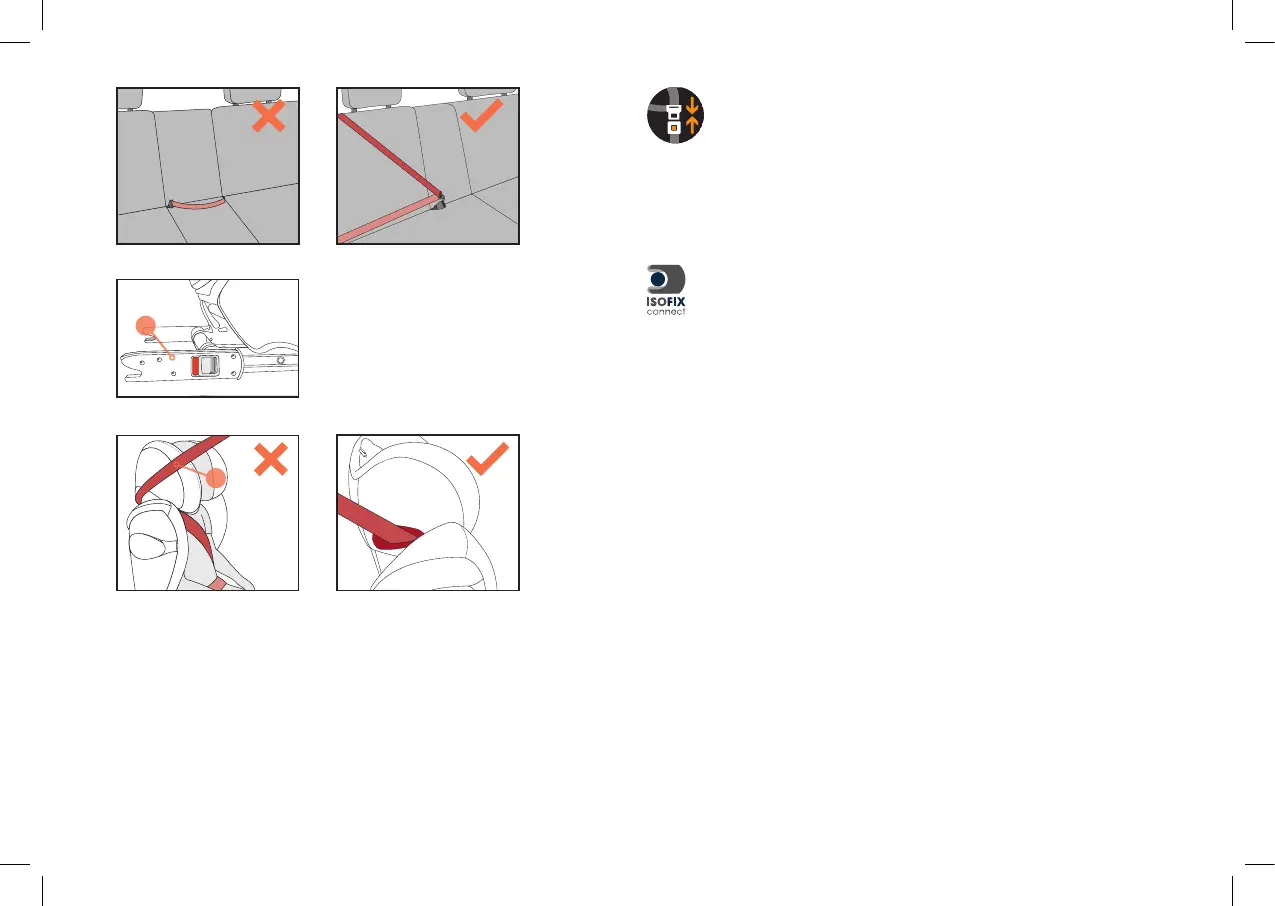 ISOFIX
connect