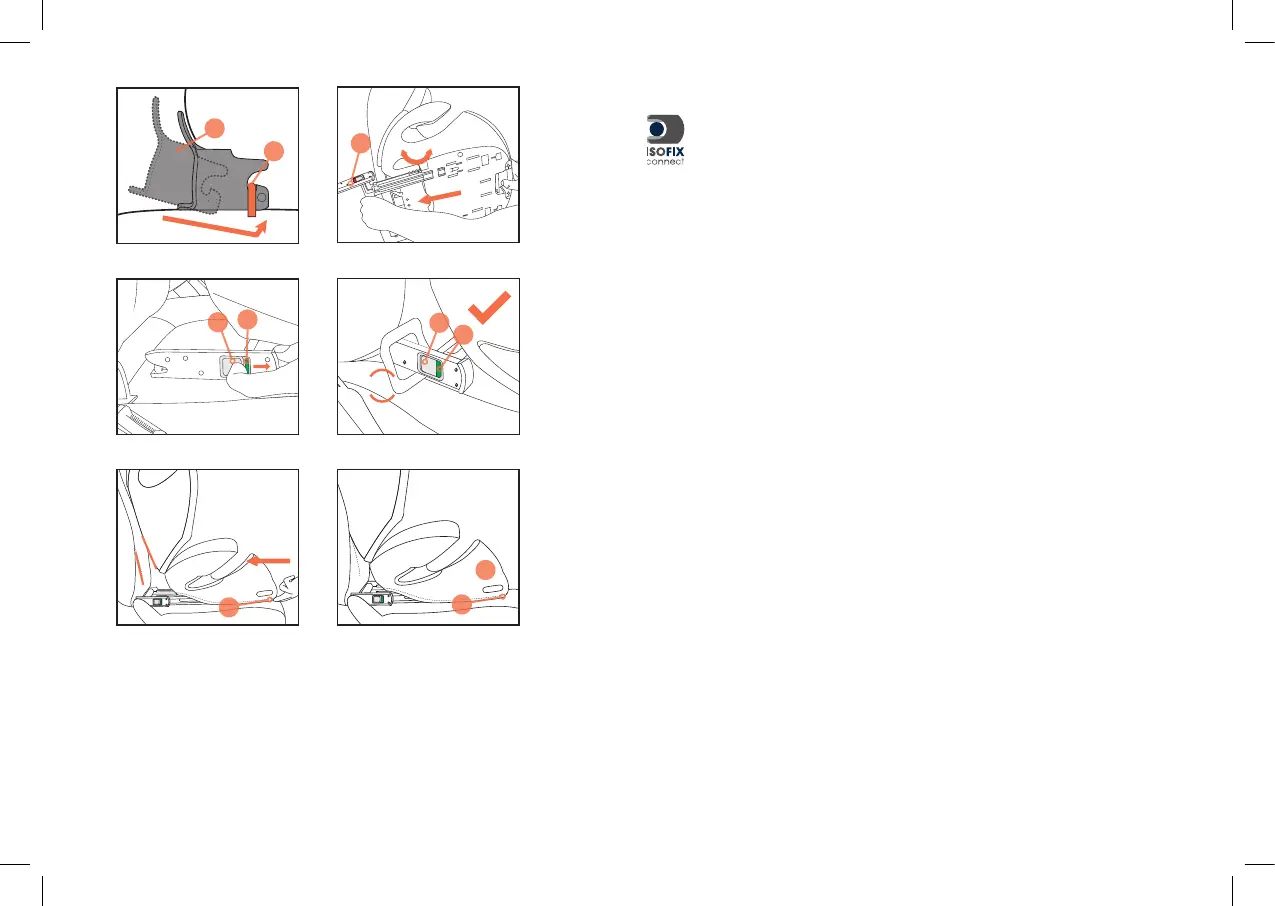 ISOFIX
connect