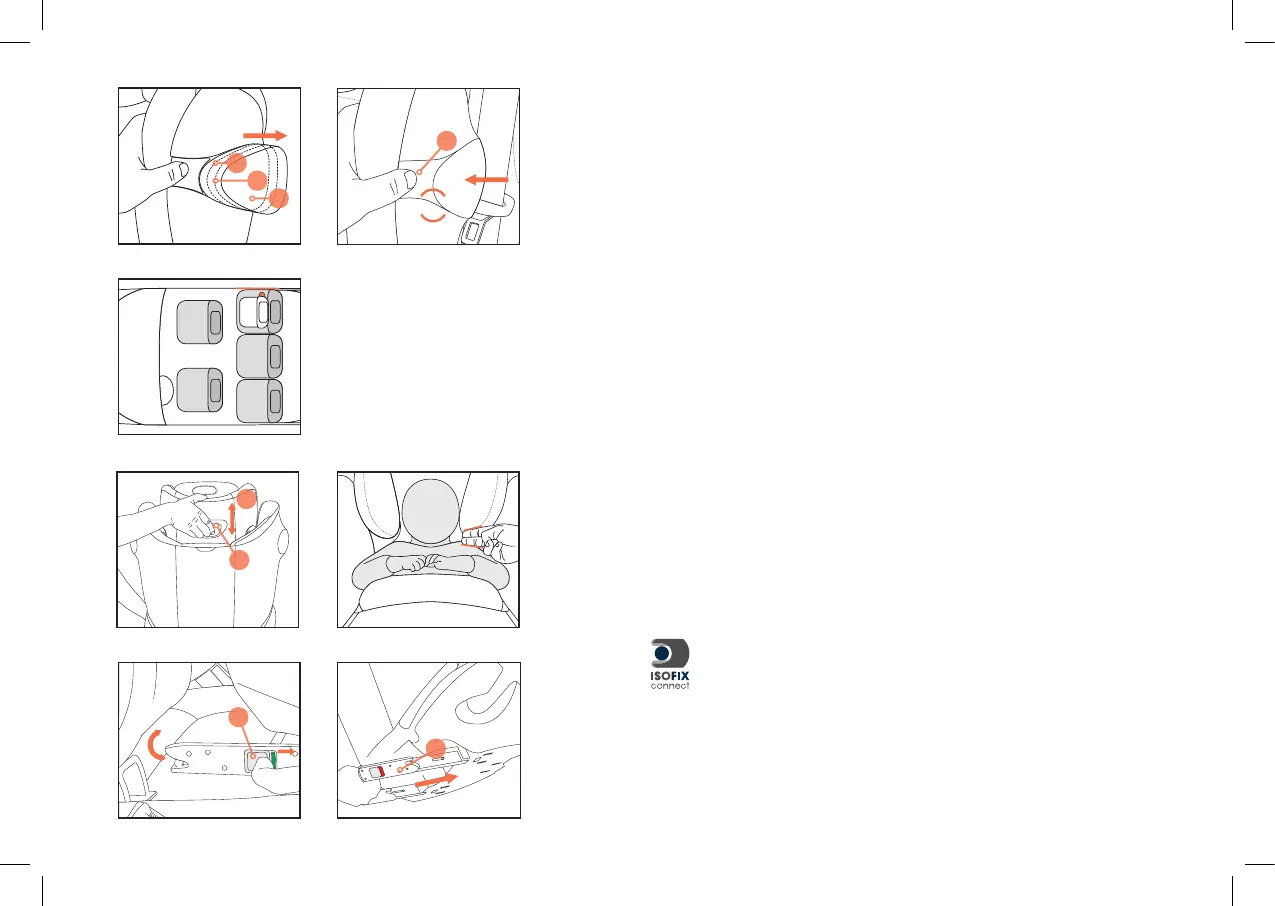 ISOFIX
connect