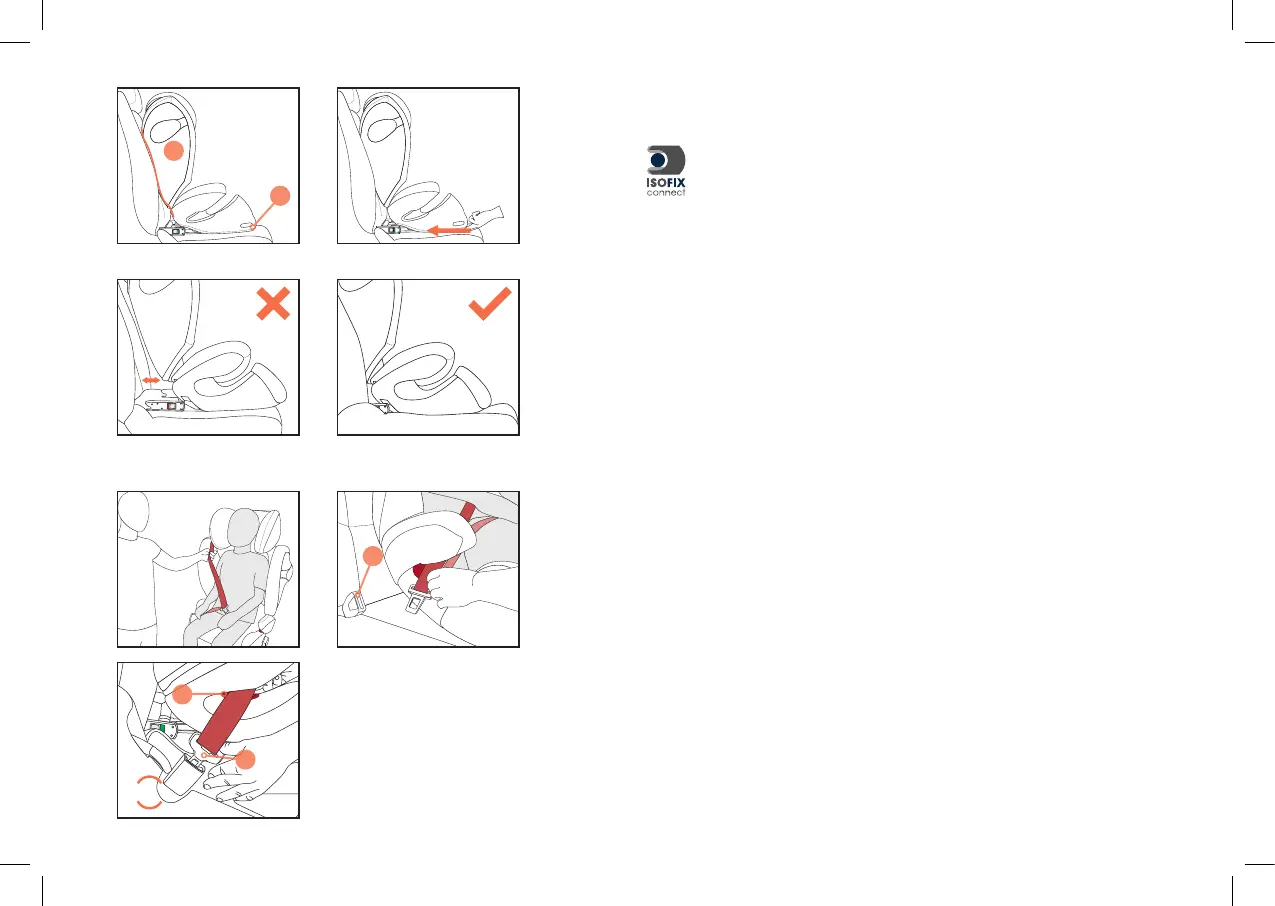 ISOFIX
connect