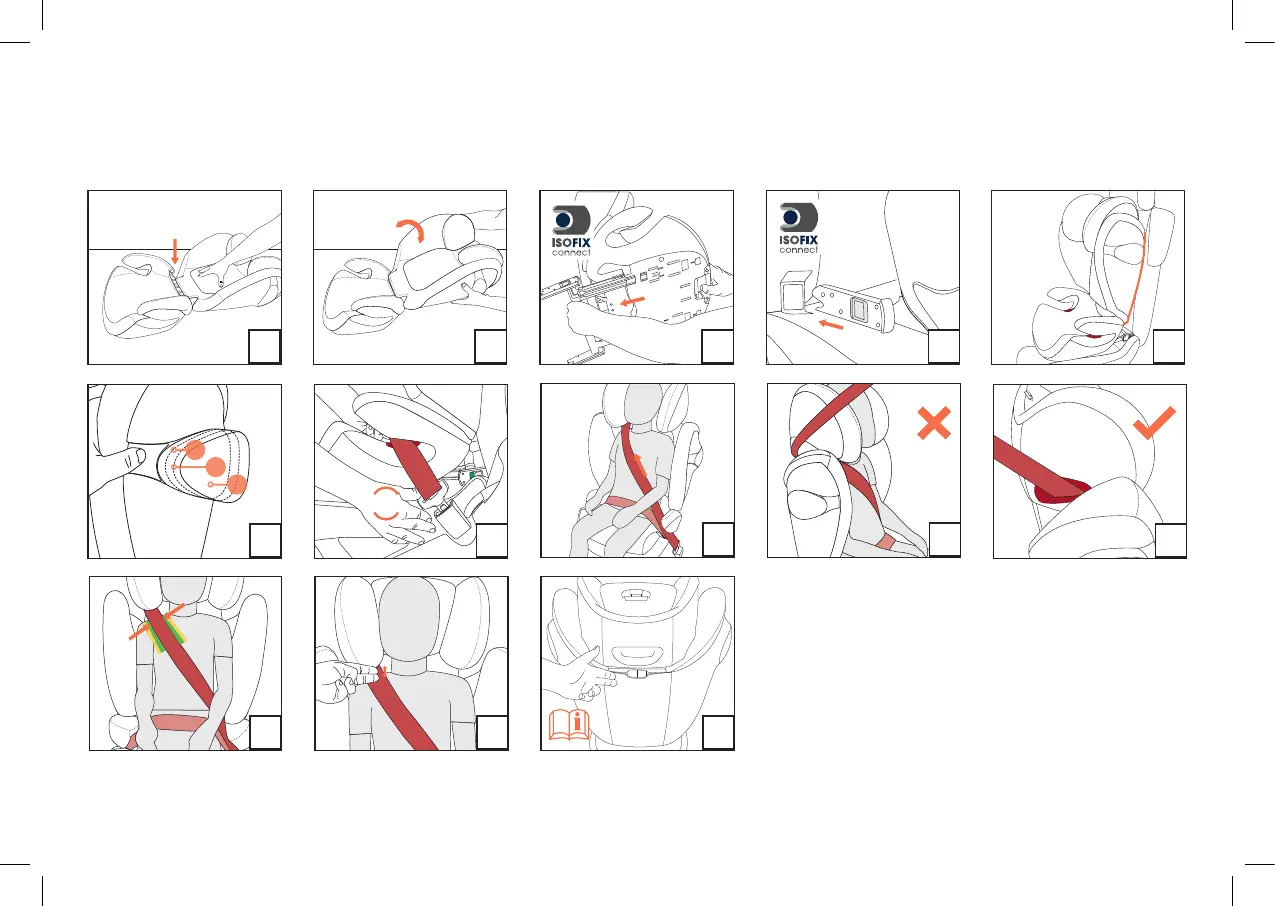 ISOFIX
connect

ISOFIX
connect