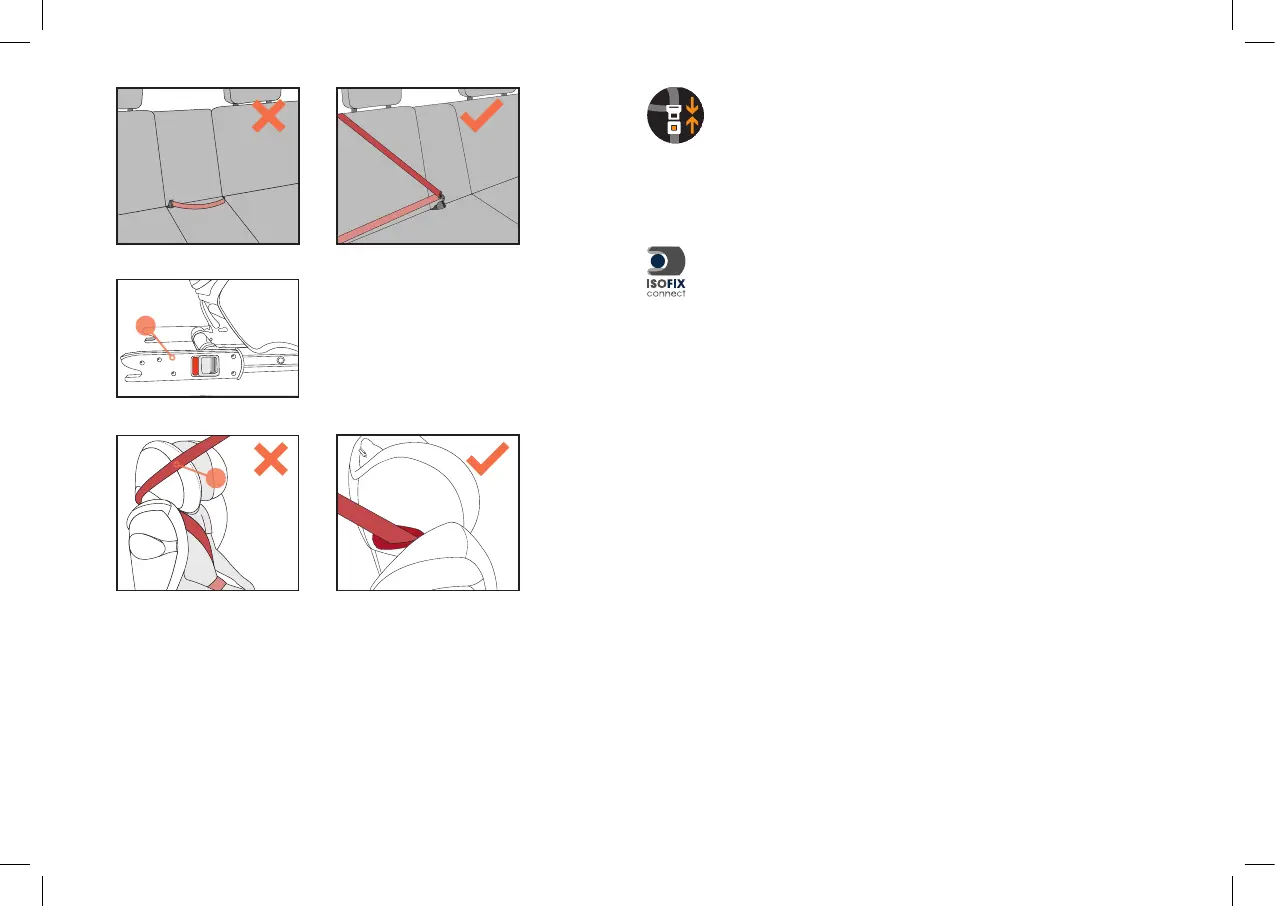 ISOFIX
connect