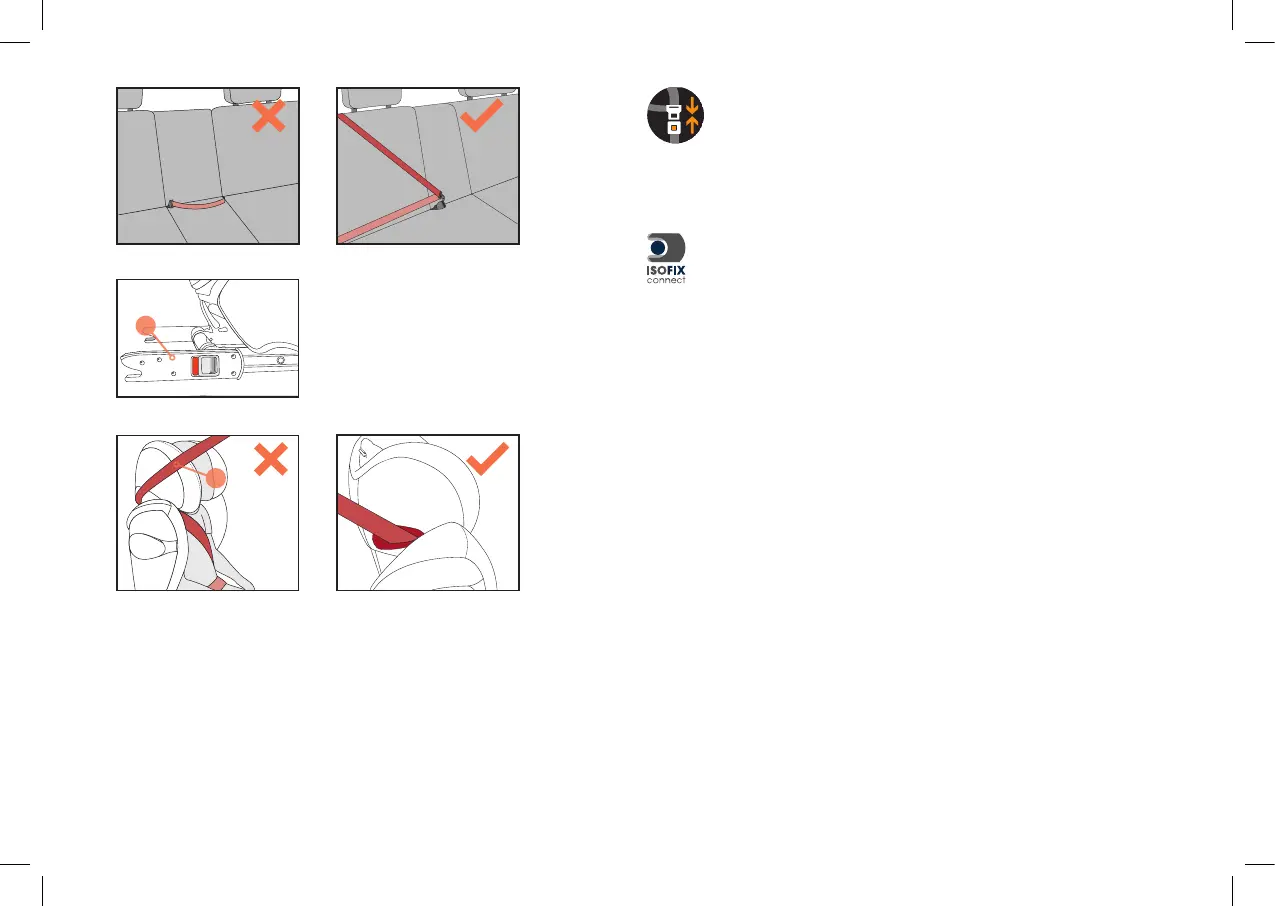 ISOFIX
connect