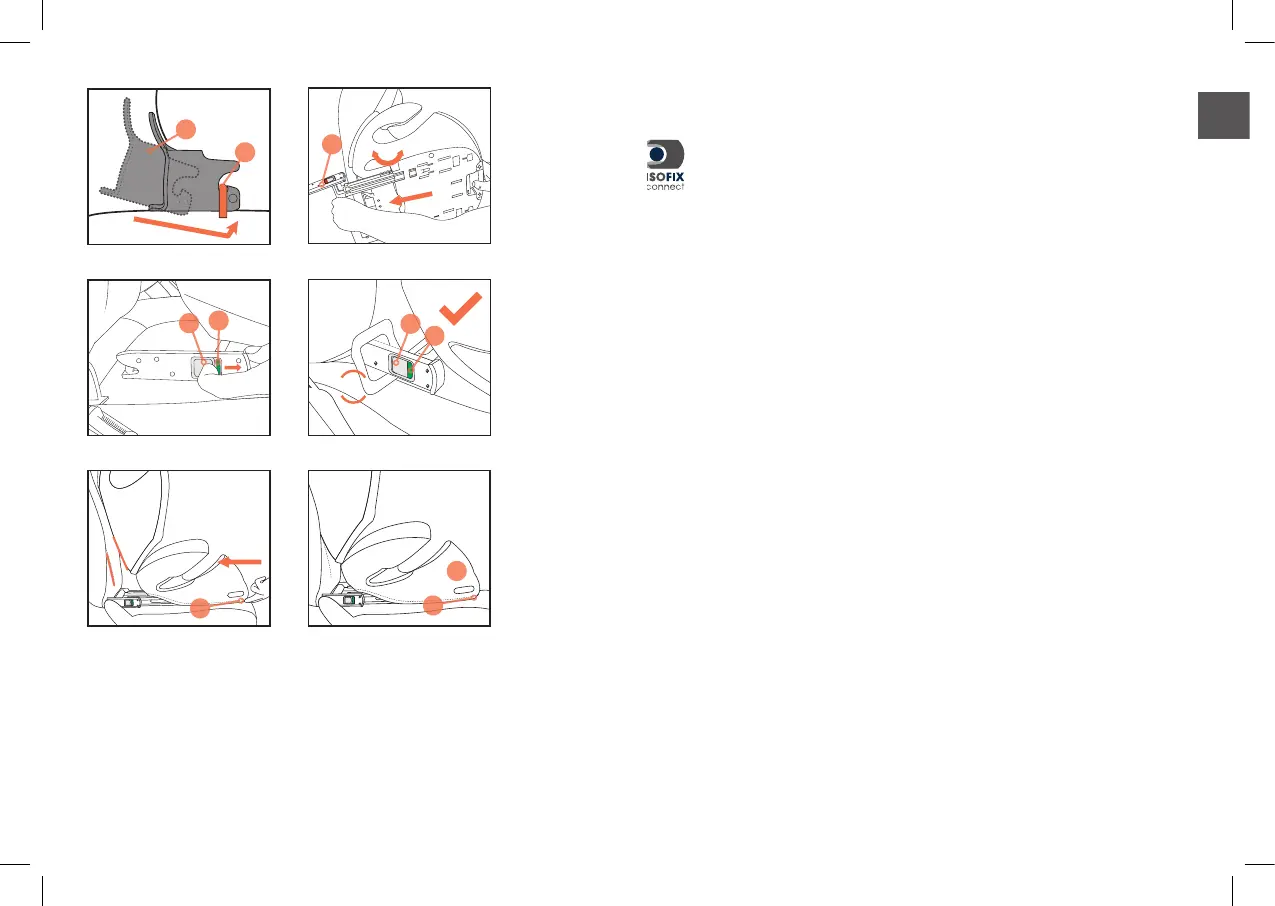 ISOFIX
connect