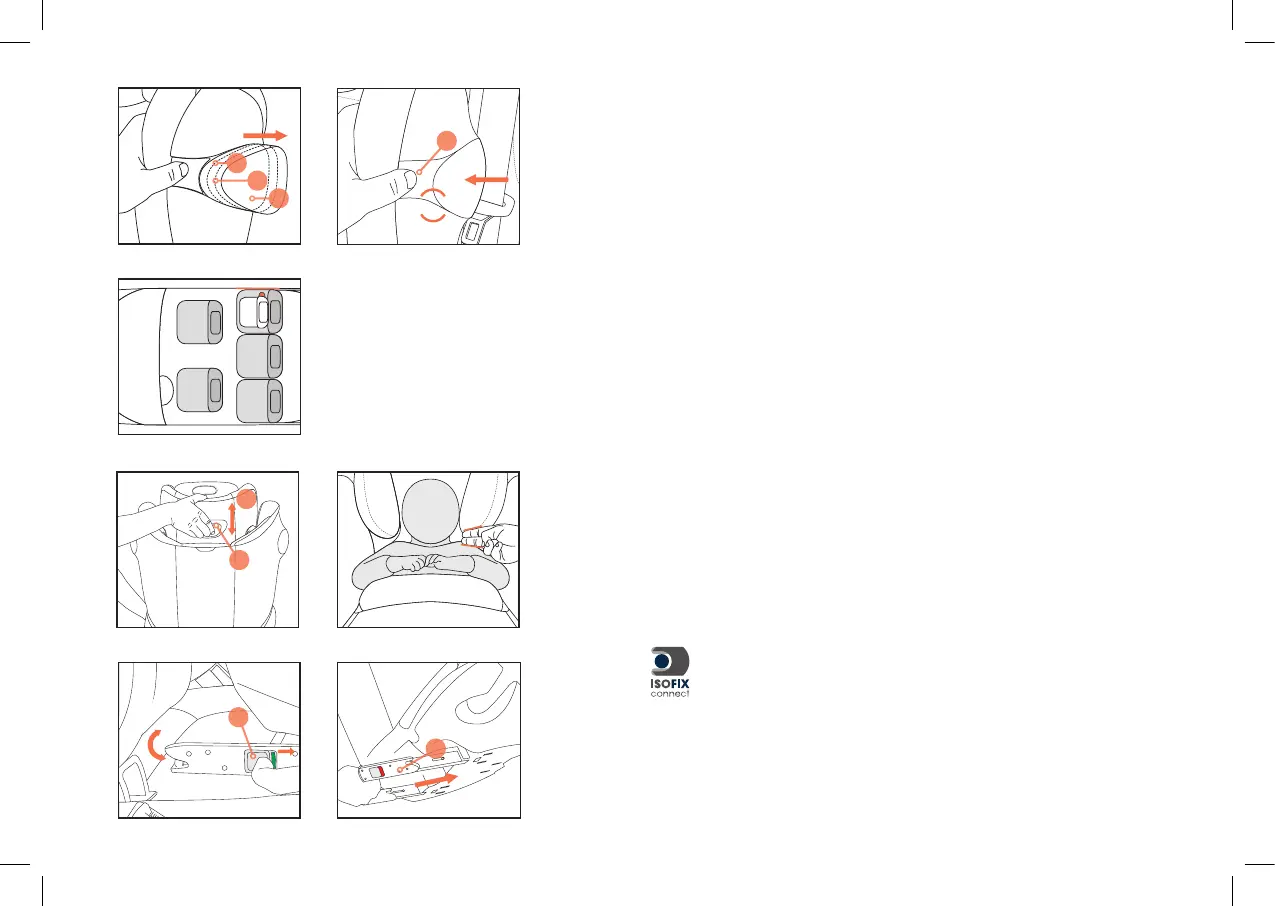 ISOFIX
connect