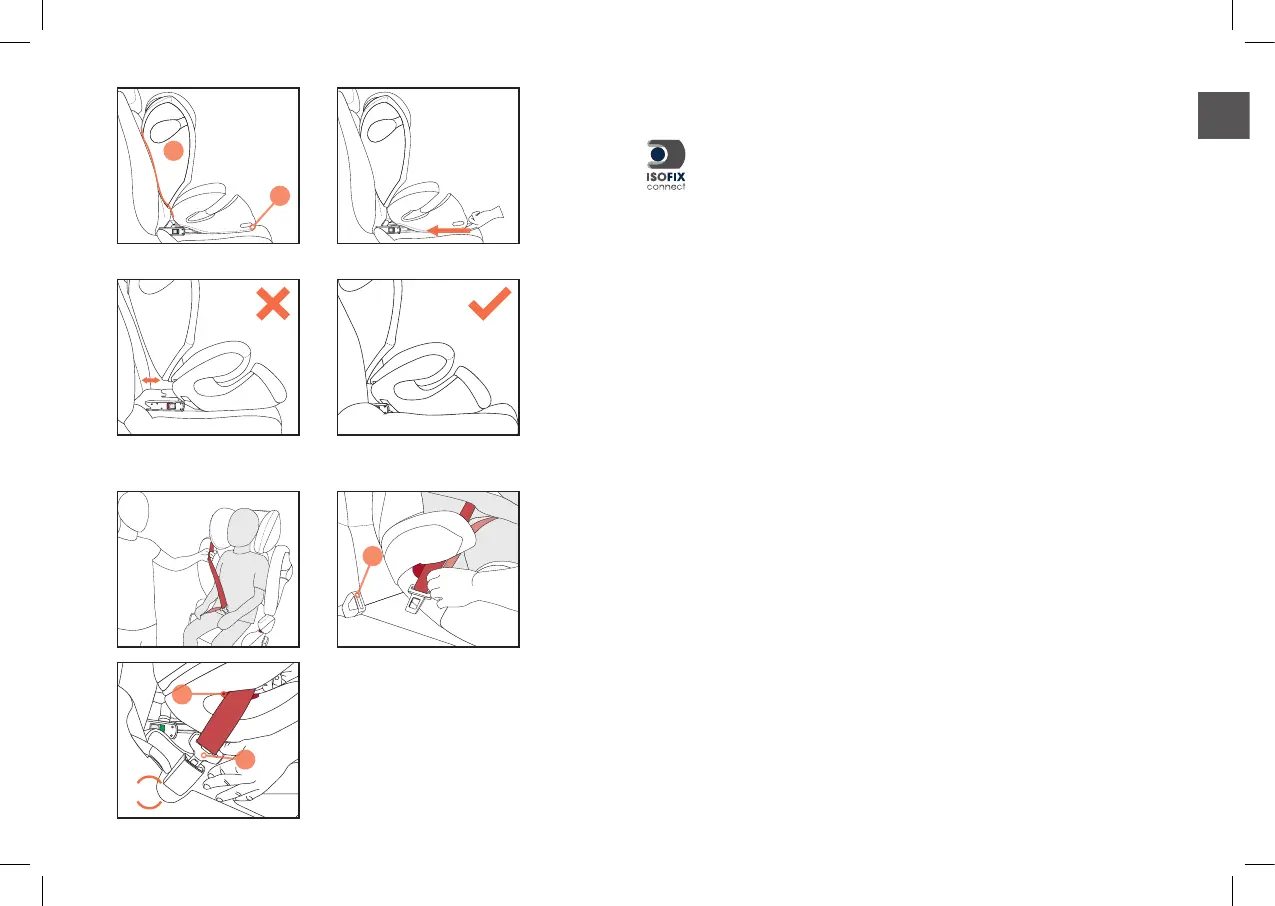 ISOFIX
connect