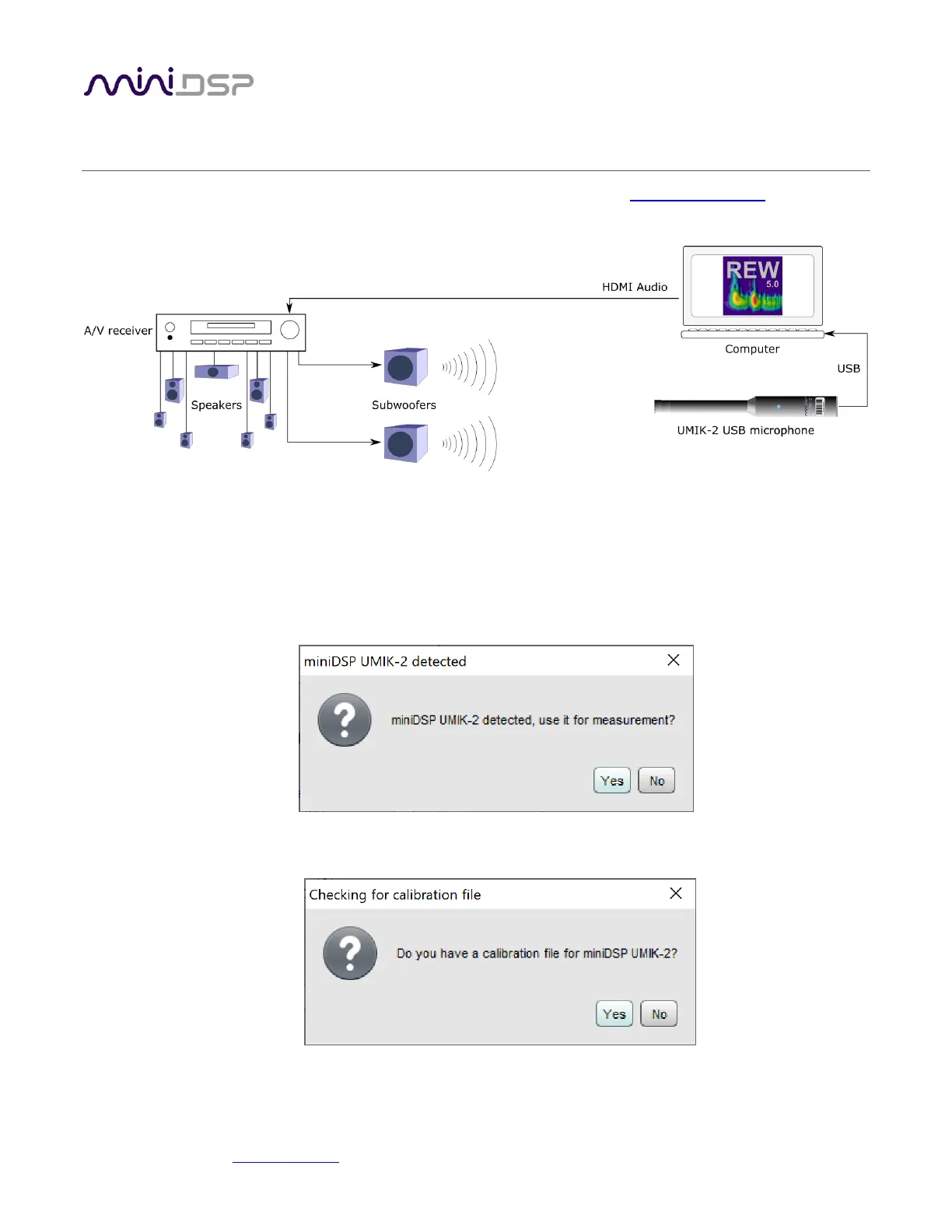 miniDSP

REW
5.0

HDMI Audio

A/V receiver

Computer

USB

Speakers

Subwoofers

UMIK-2 USB microphone

miniDSP UMIK-2 detected

miniDSP UMIK-2 detected, use it for measurement?

Yes No

Checking for calibration file

Do you have a calibration file for miniDSP UMIK-2?

Yes No