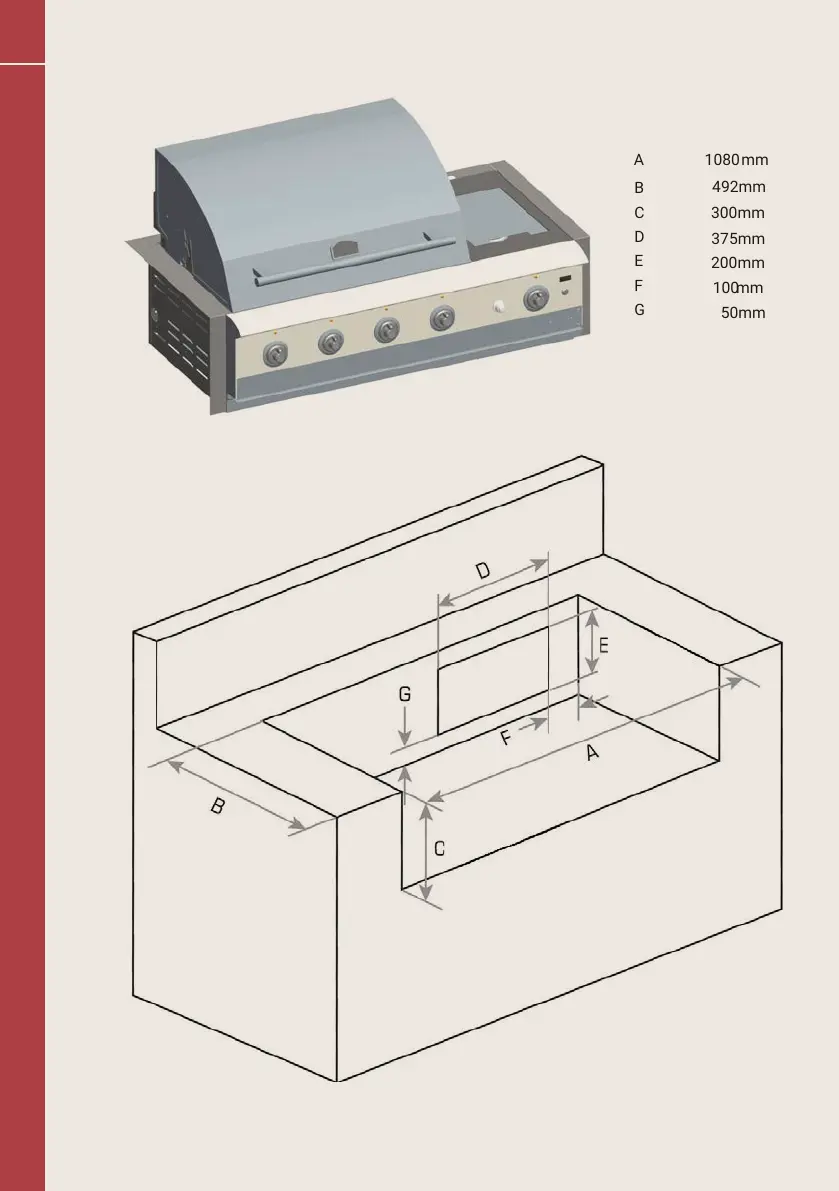 | | |
|---|---|
| A | 1080mm |
| B | 492mm |
| C | 300mm |
| D | 375mm |
| E | 200mm |
| F | 100mm |
| G | 50mm |

D

E

G

F

A

B

C