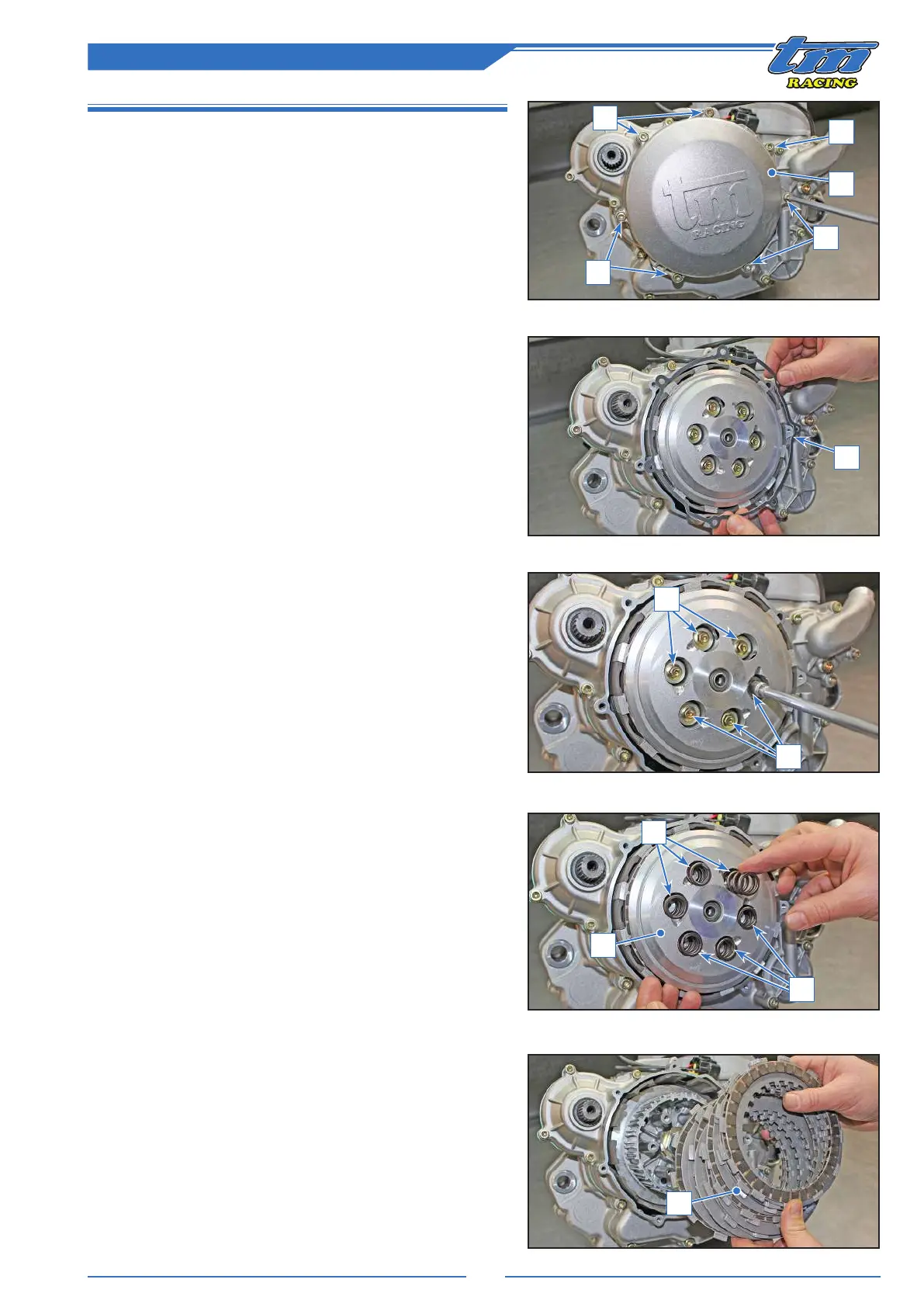 tm RACING

tm RACING